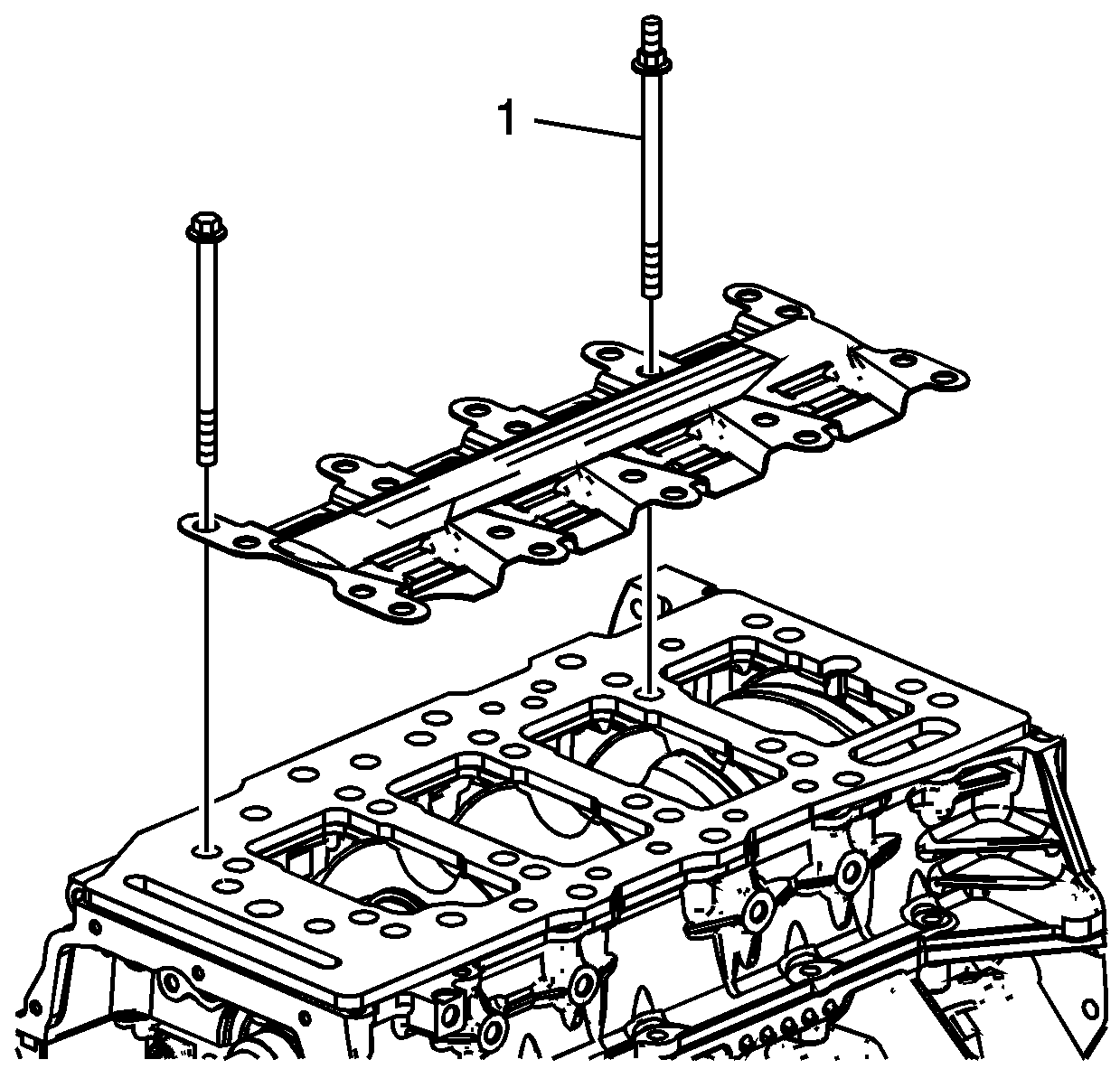 1