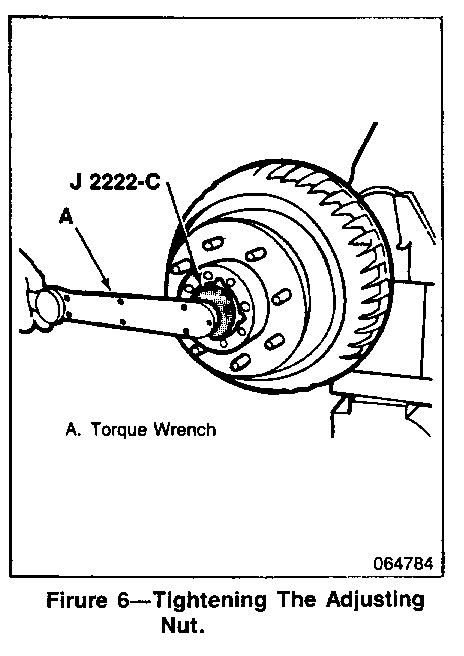 J 2222-C

A

A. Torque Wrench

064784

Firure 6—Tightening The Adjusting Nut.