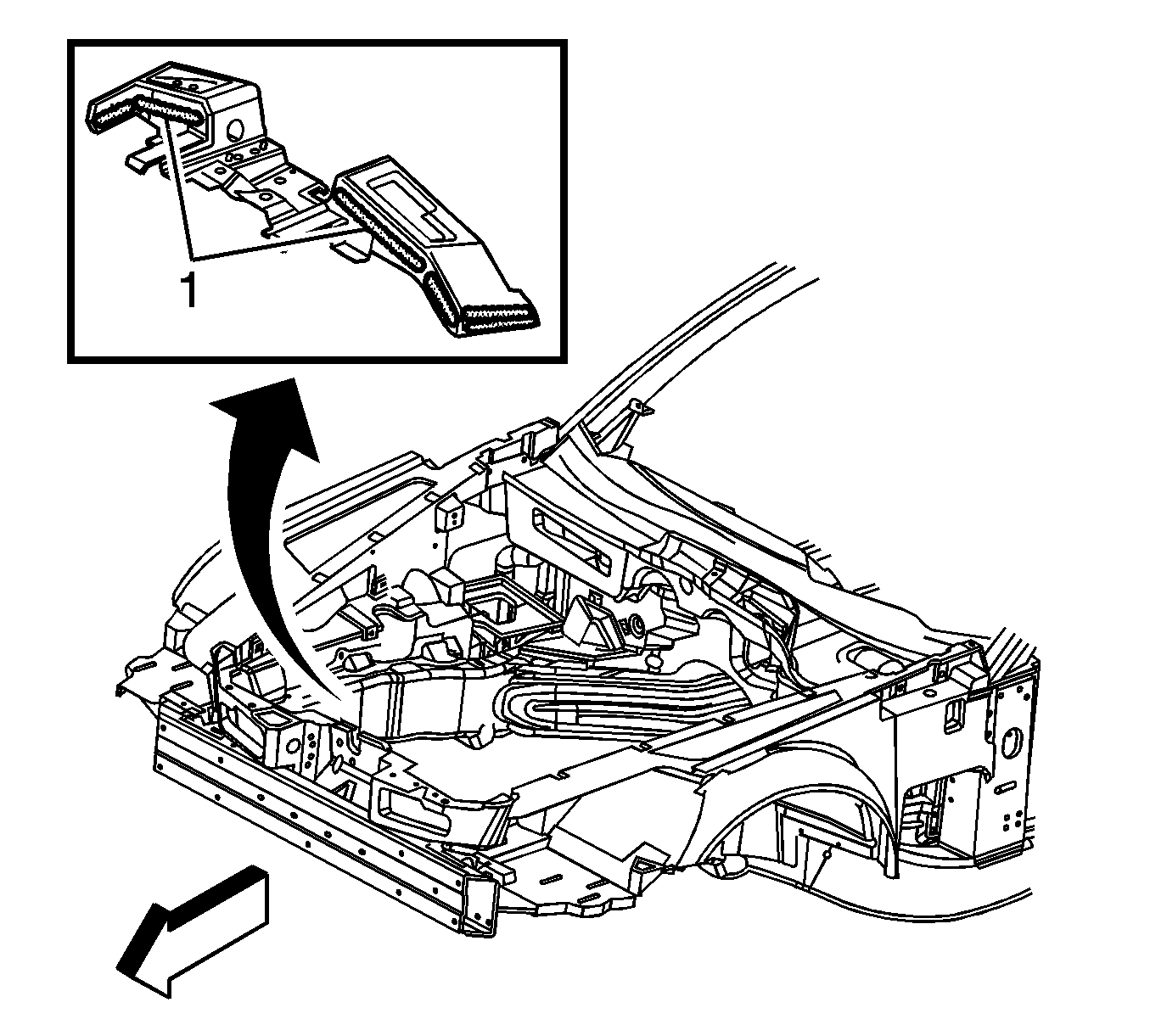 1