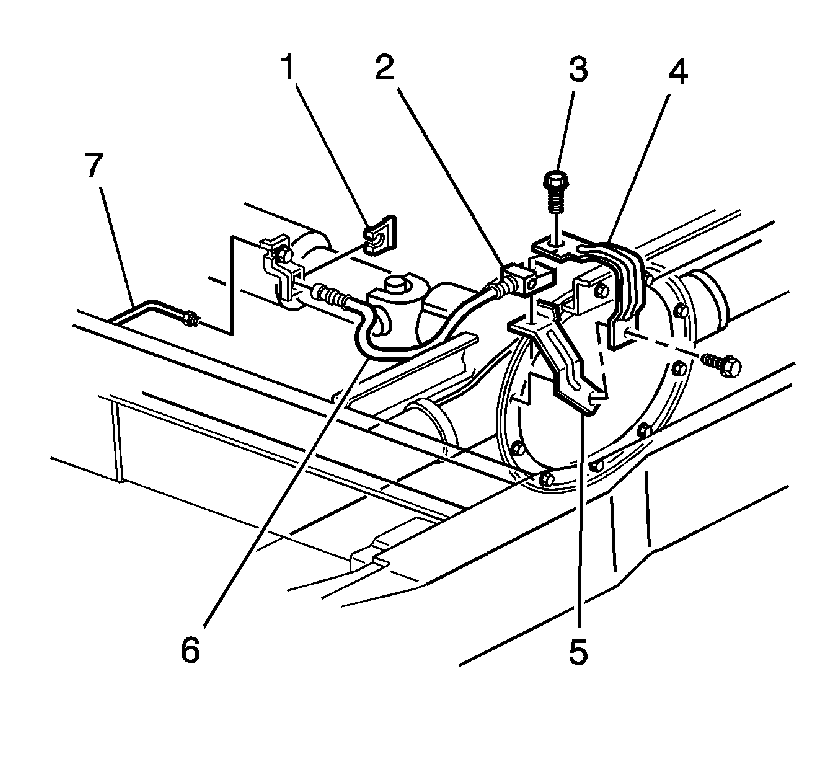 1
2
3
4
7
6
5