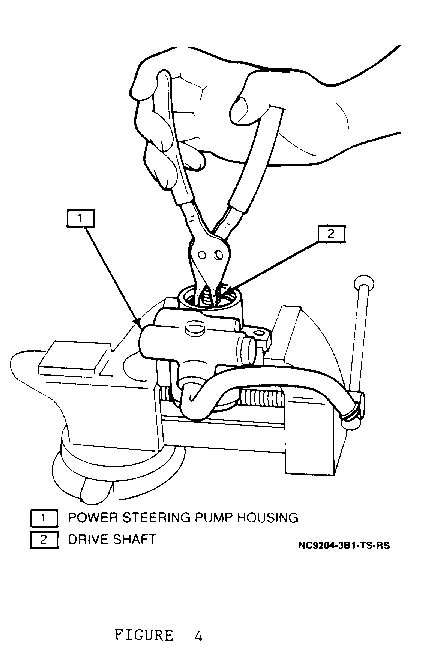 1

2

1 POWER STEERING PUMP HOUSING
2 DRIVE SHAFT

NC9204-3B1-TS-RS

FIGURE 4