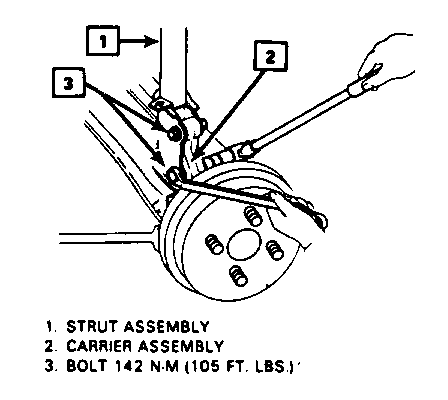 1

2

3

1. STRUT ASSEMBLY
2. CARRIER ASSEMBLY
3. BOLT 142 N·M (105 FT. LBS.)