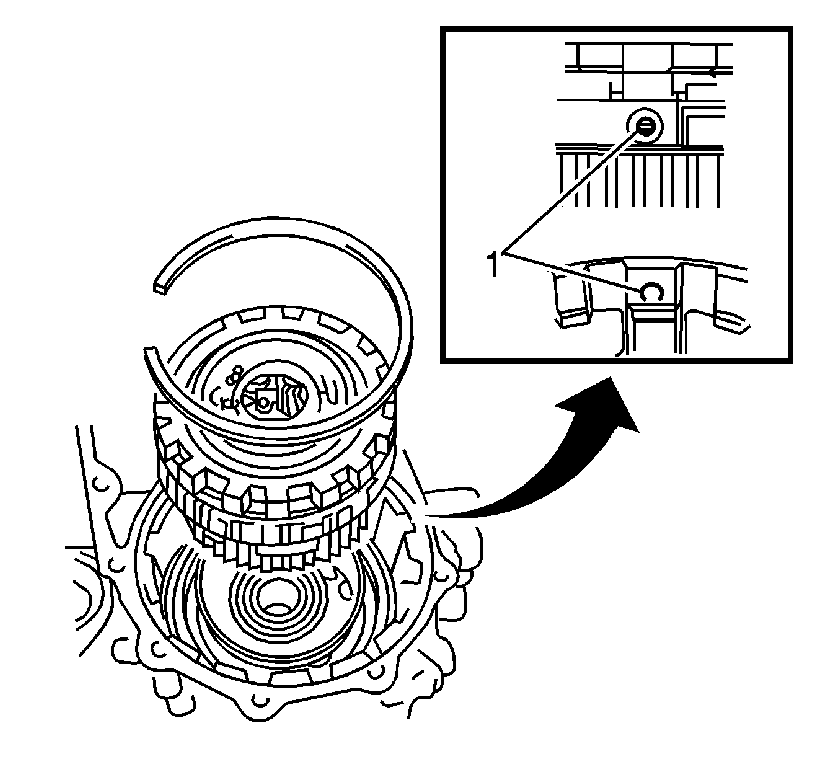 1