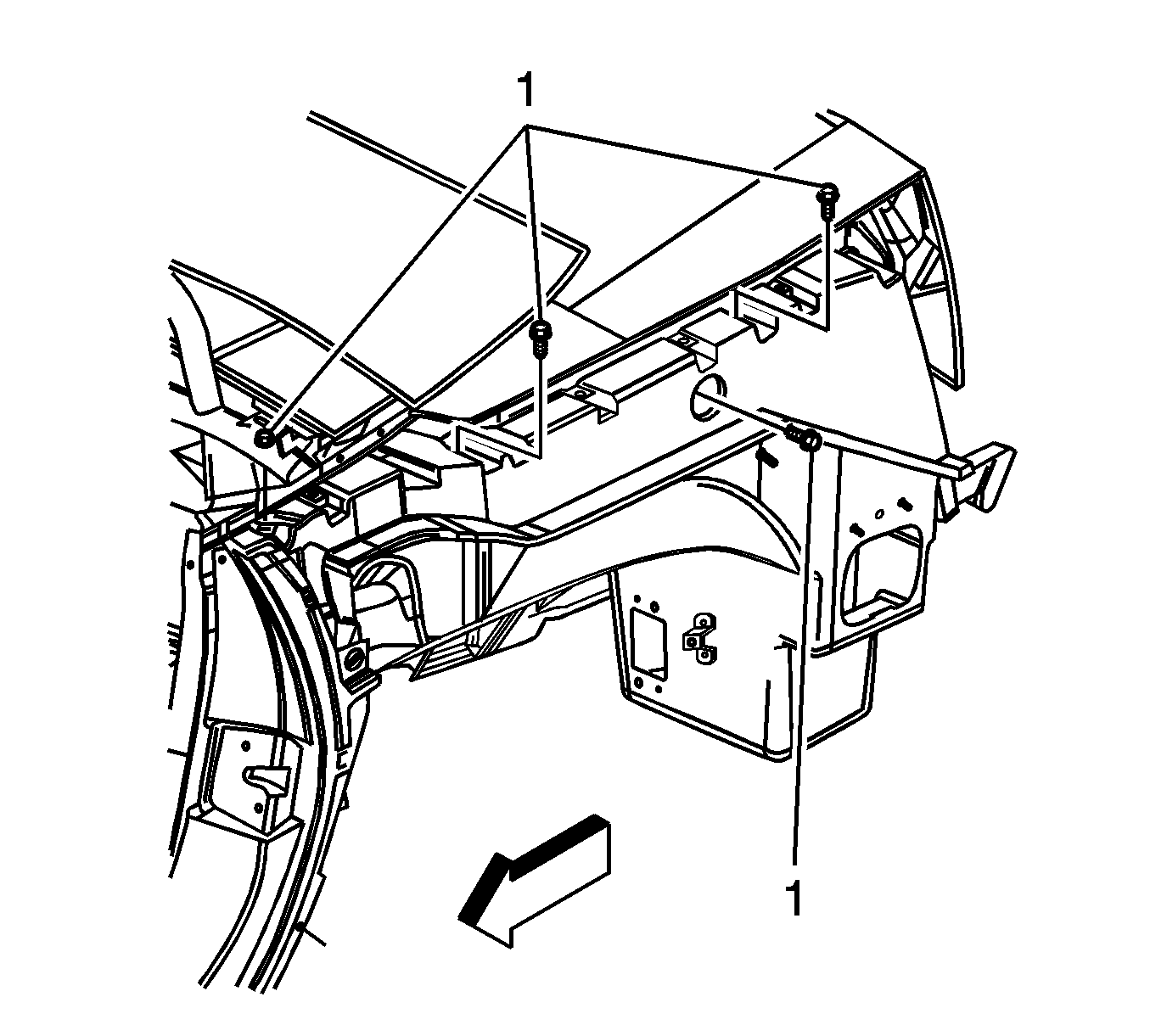 1

1