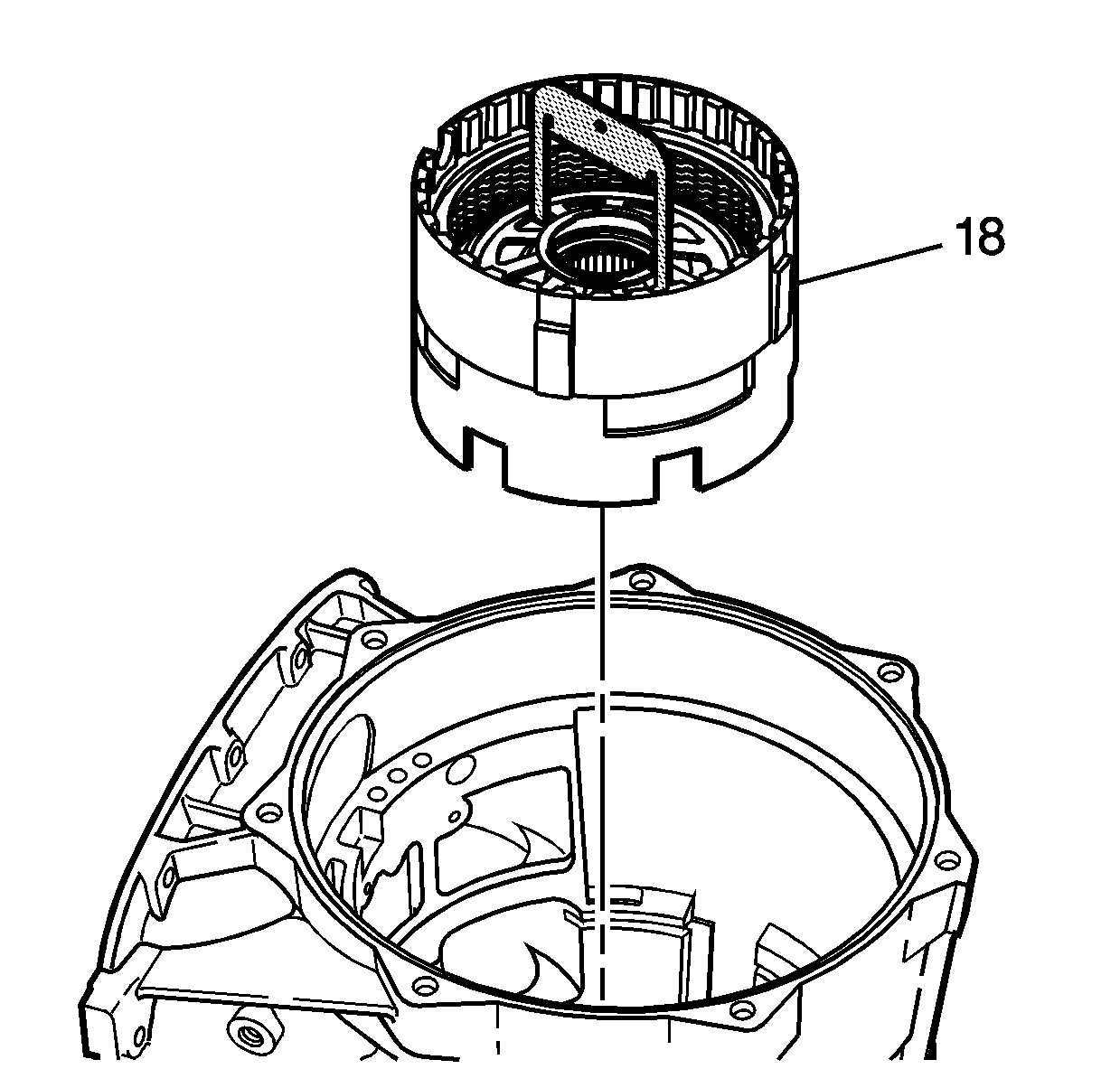 18