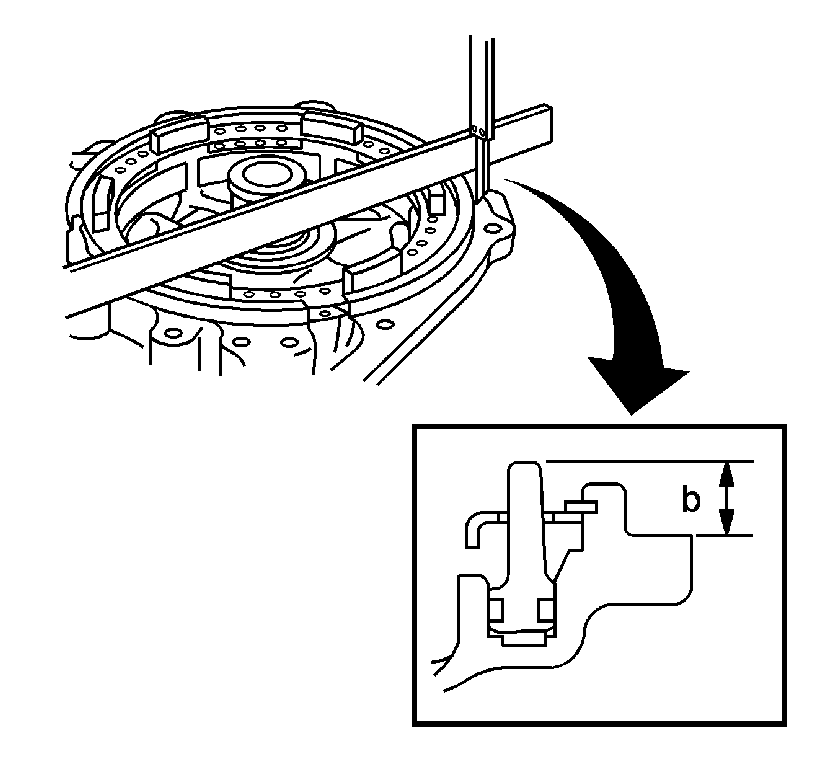 b