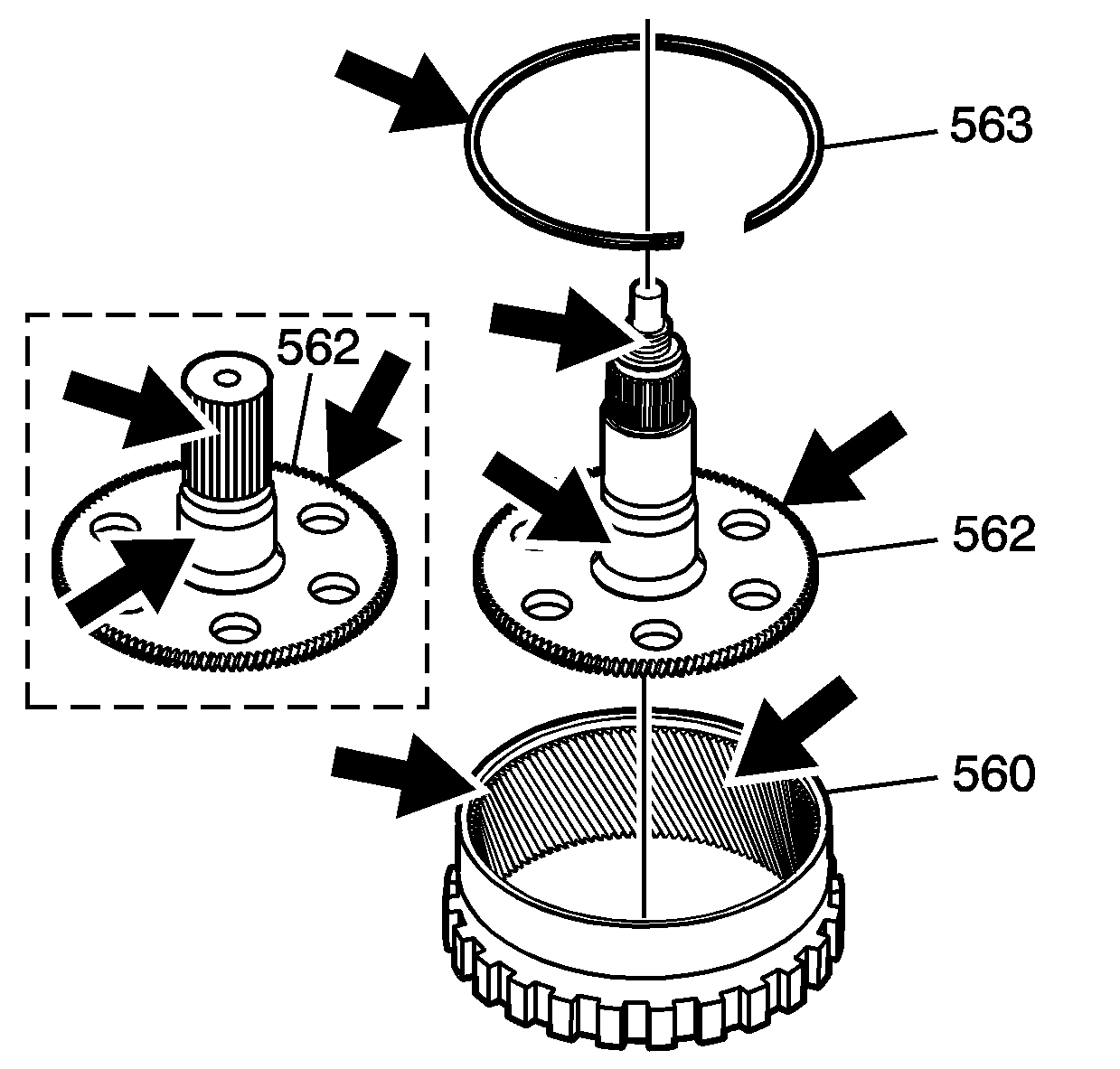 563
562
562
560