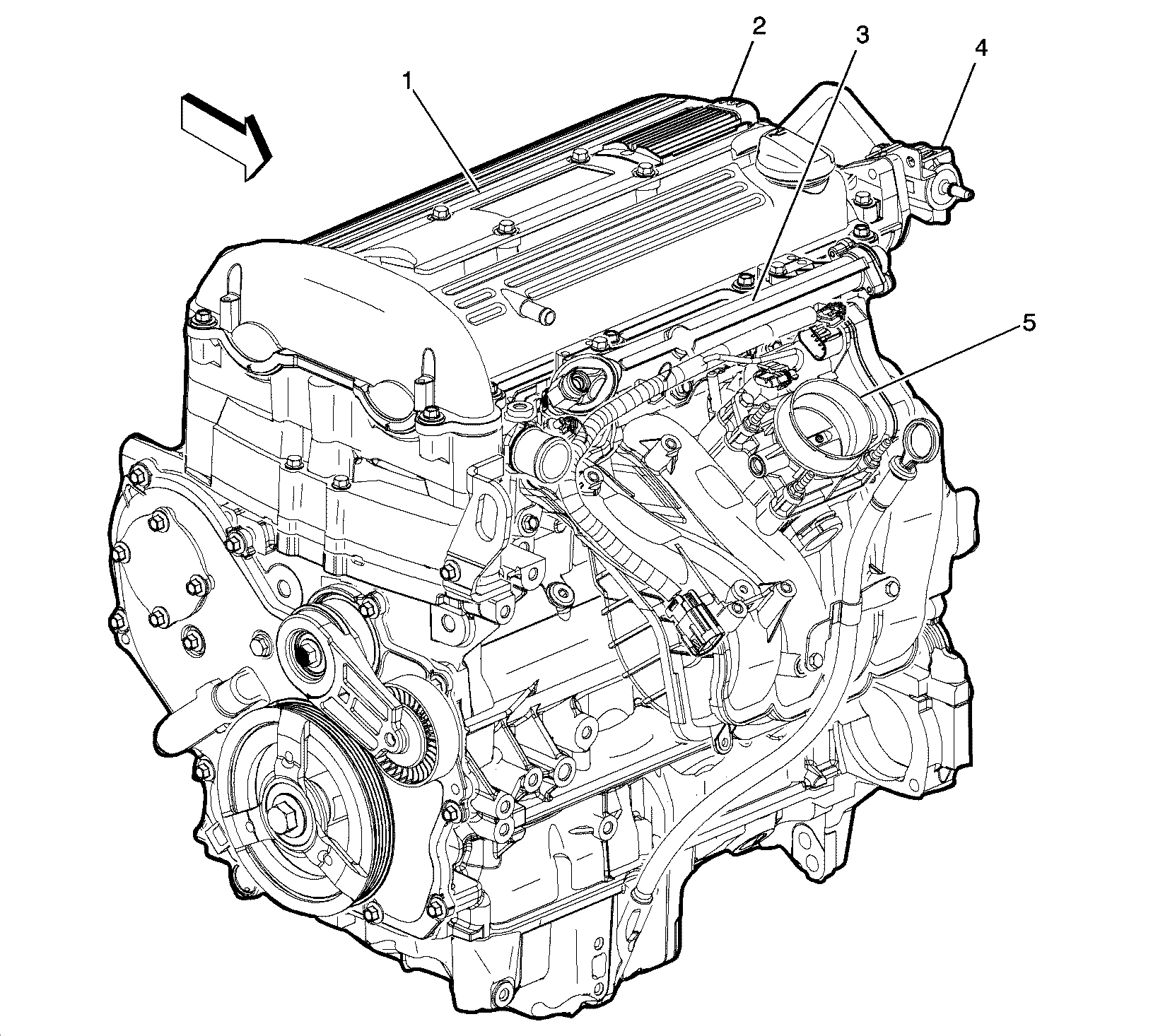 1
2
3
4
5