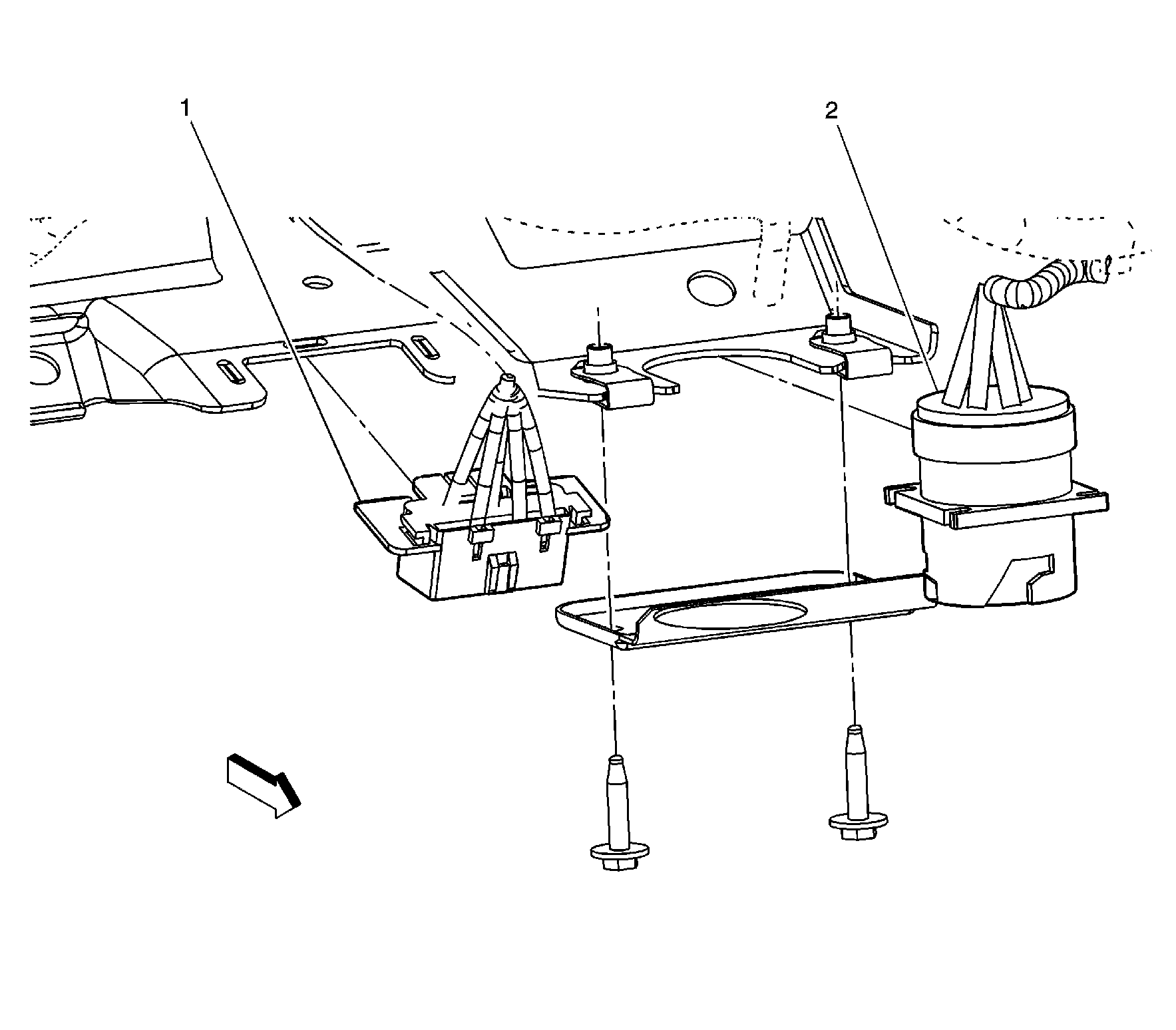 1
2