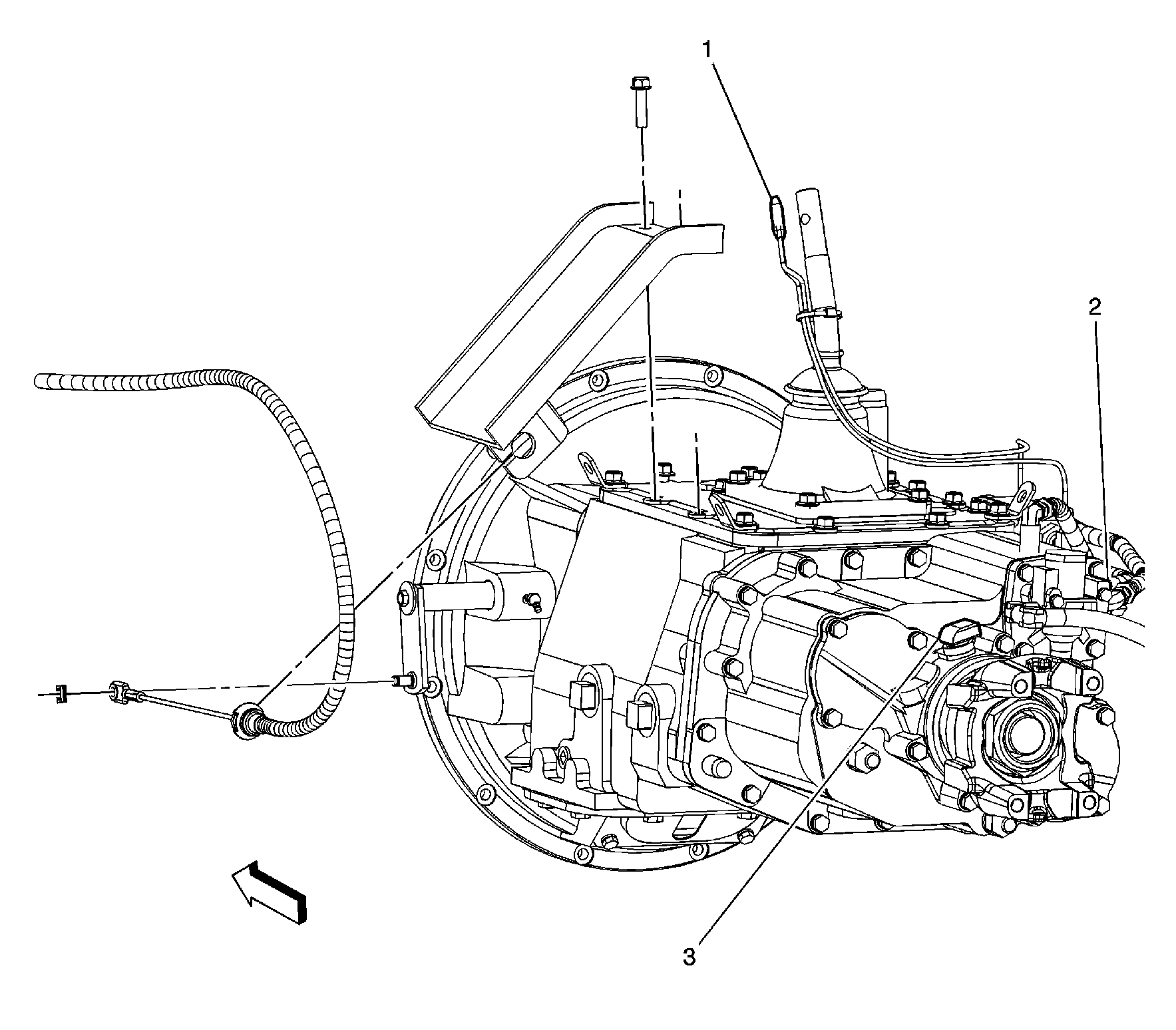 1
2
3