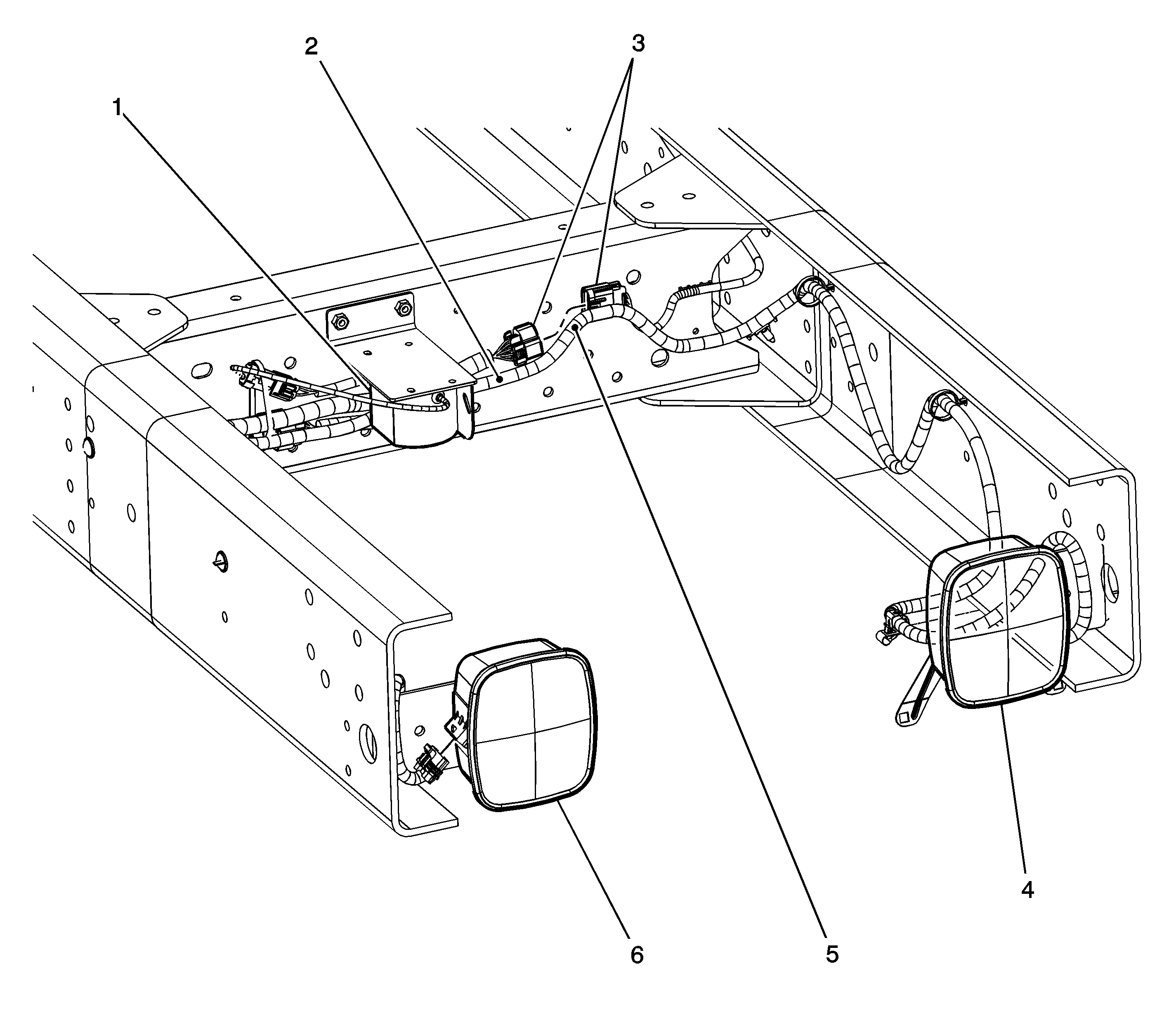 2
3
1
4
6
5