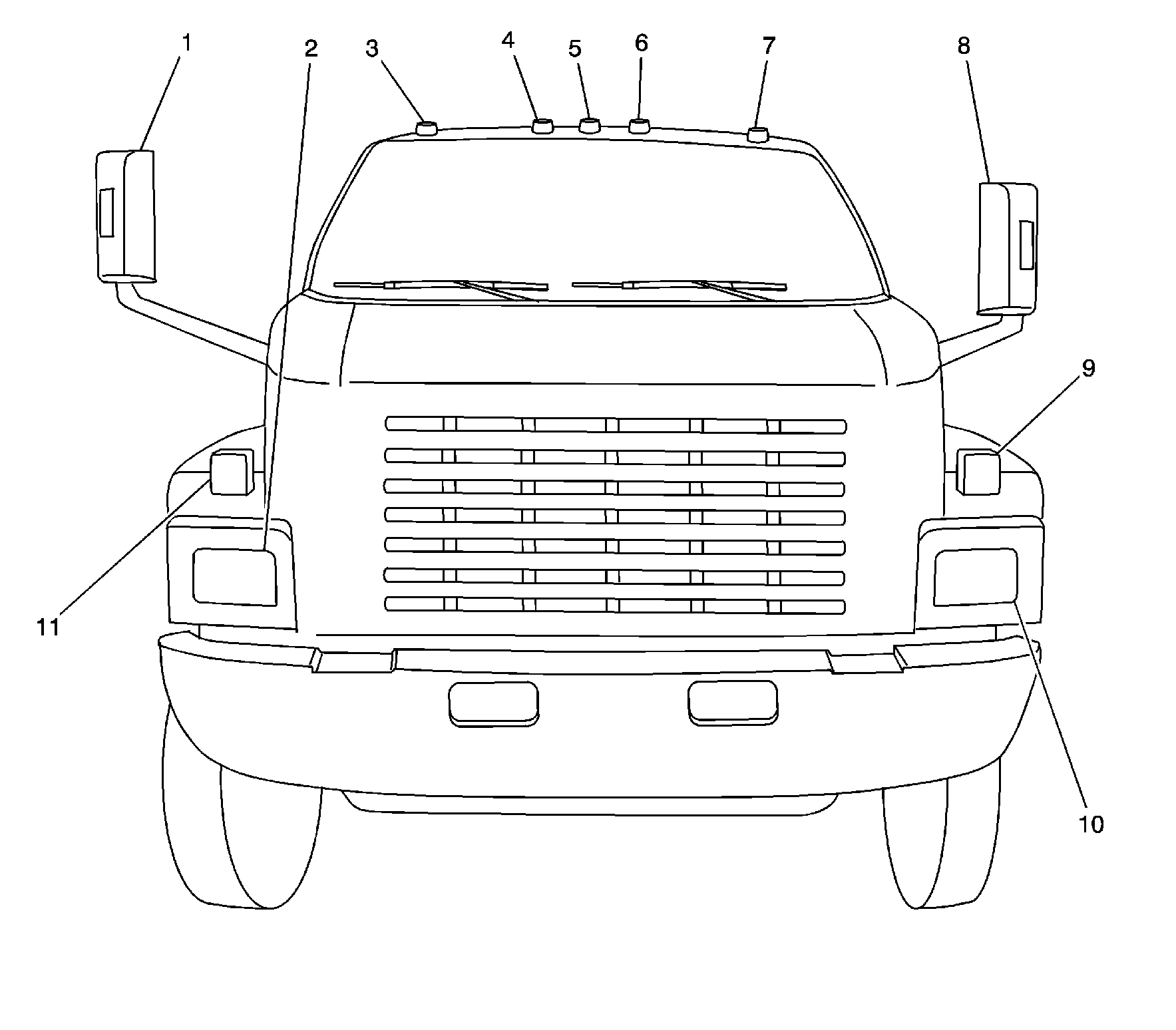 1
2
3
4
5
6
7
8
9
11
10