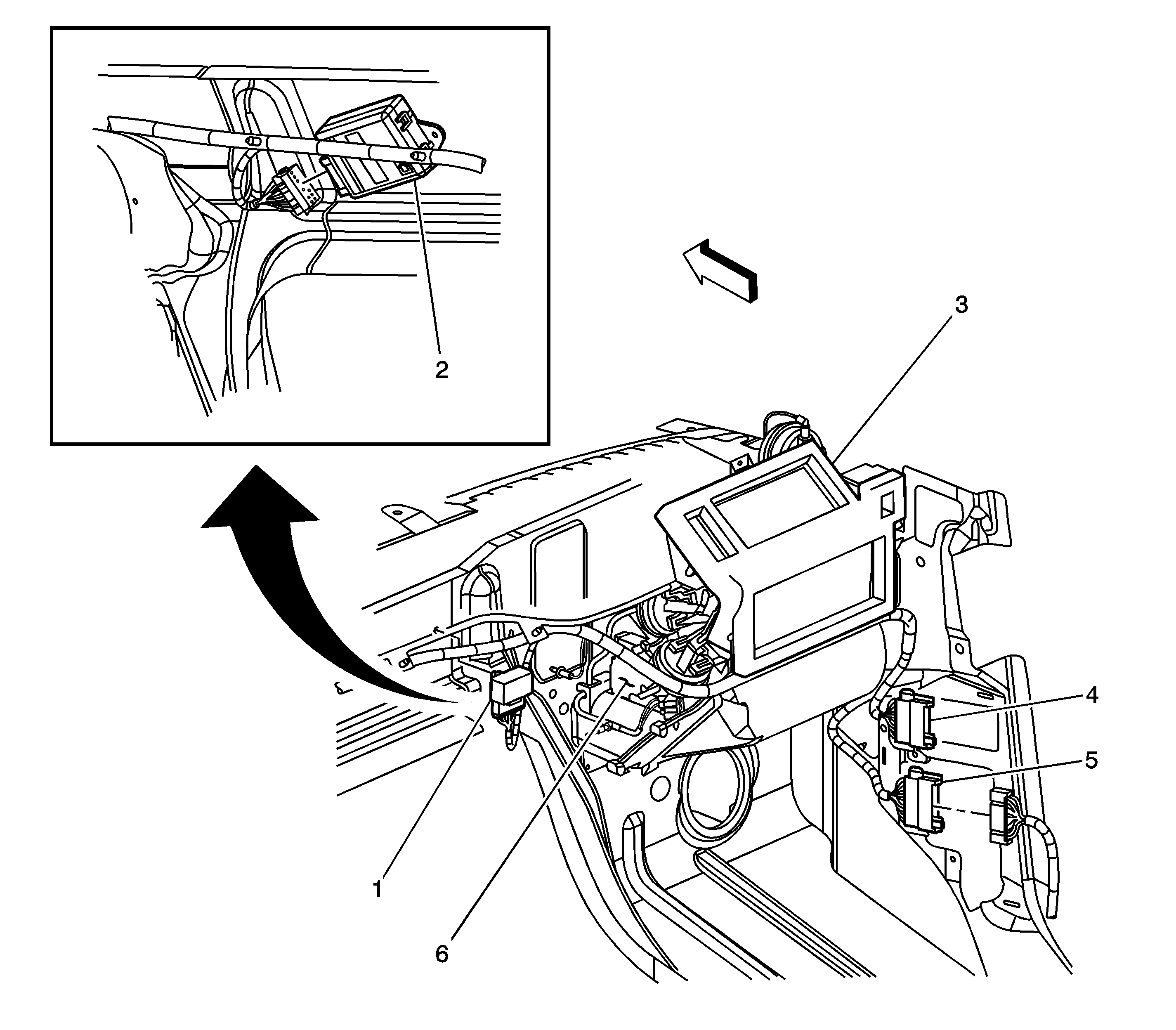 2
3
4
5
1
6