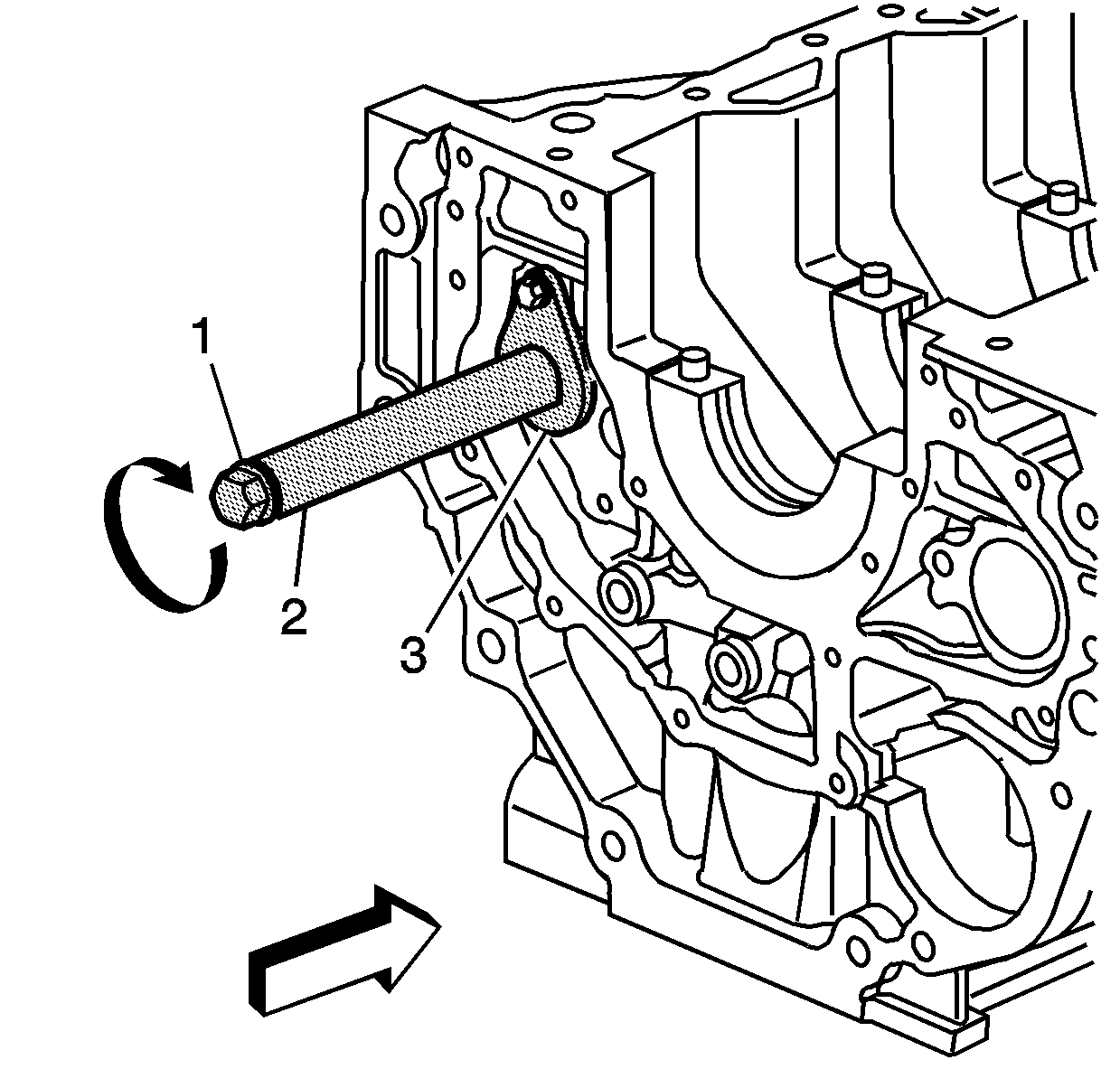 1
2
3