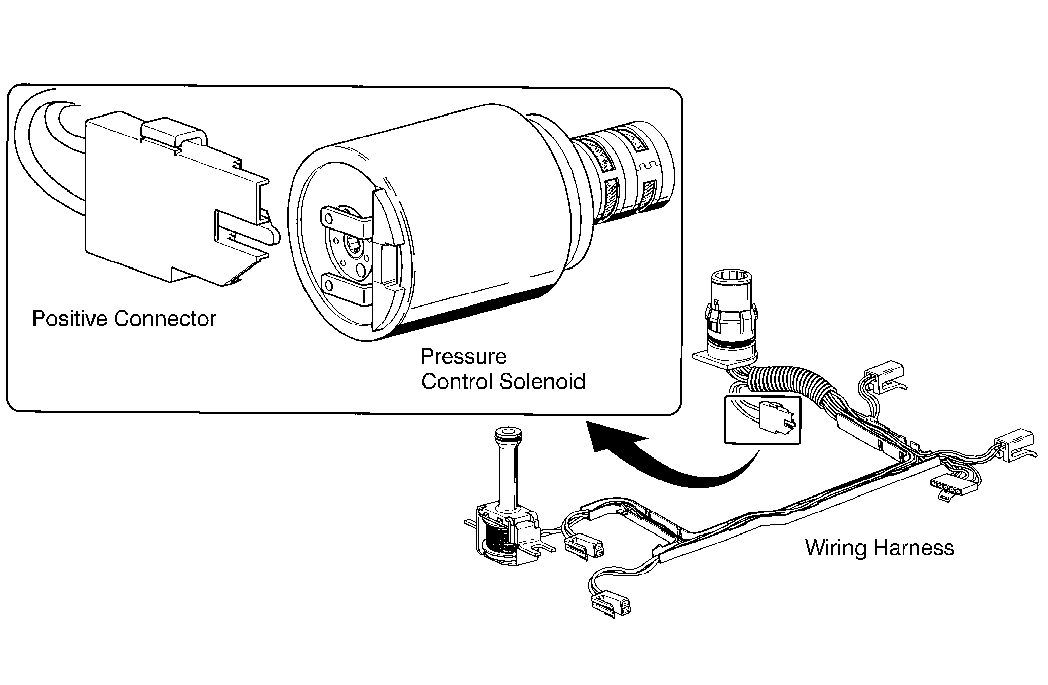 Positive Connector

Pressure
Control Solenoid

Wiring Harness