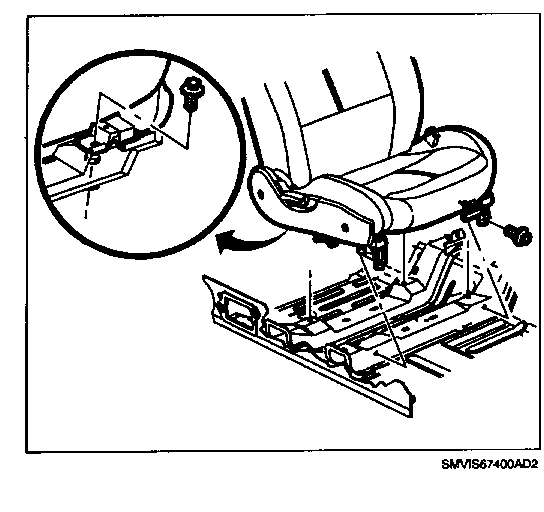 SMVIS67400AD2