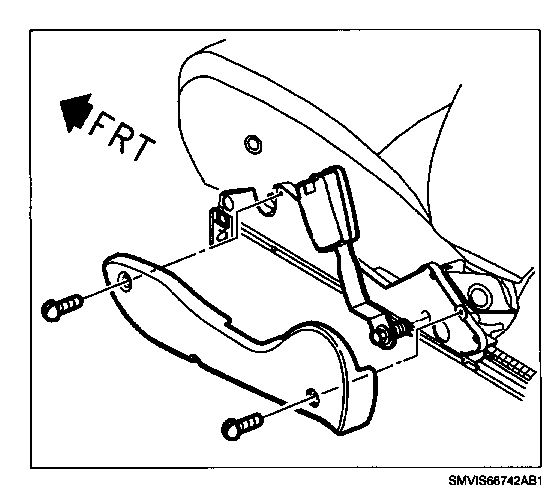 FRT

SMVIS66742AB1