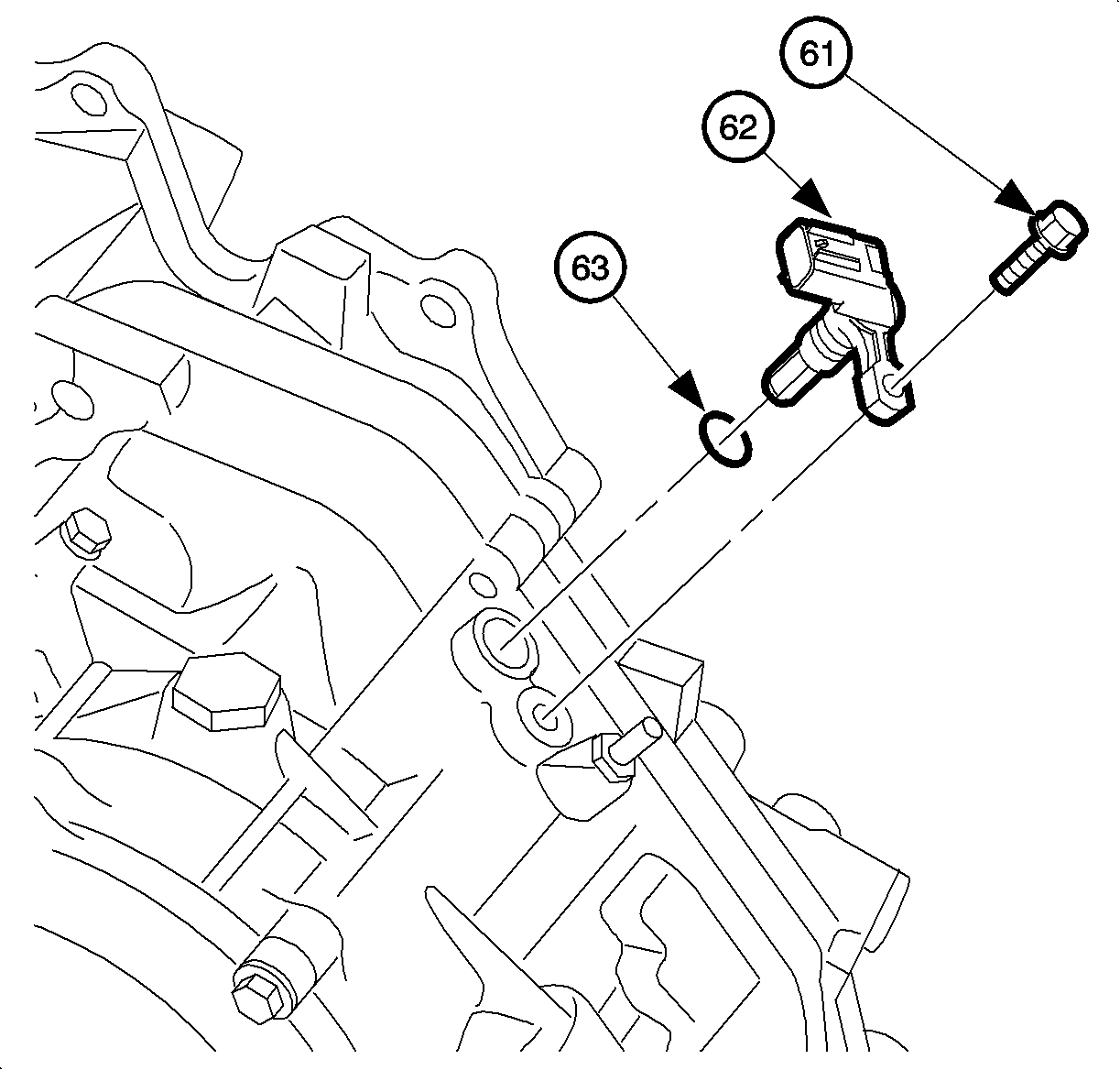 61

62

63