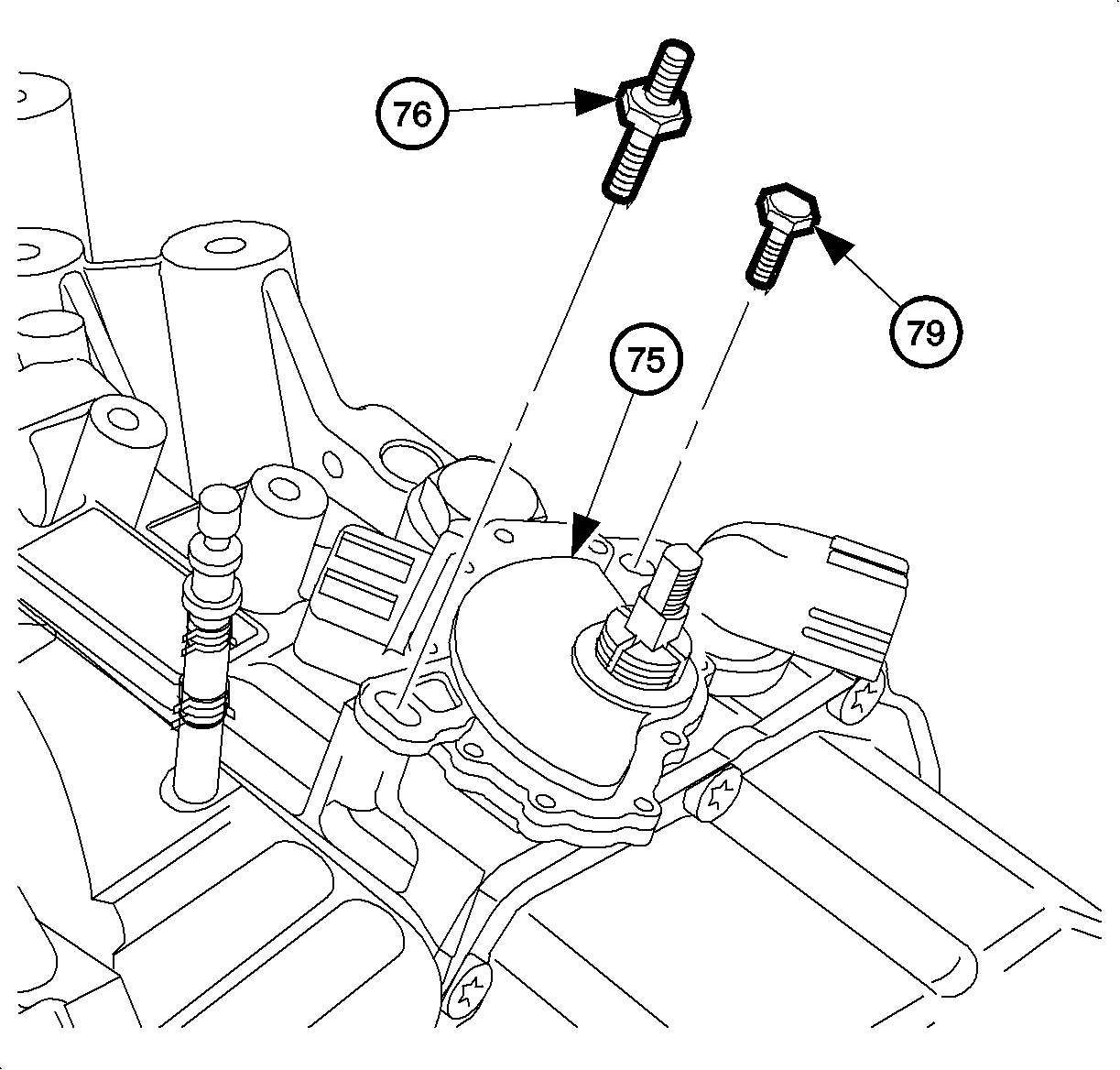 76

79

75