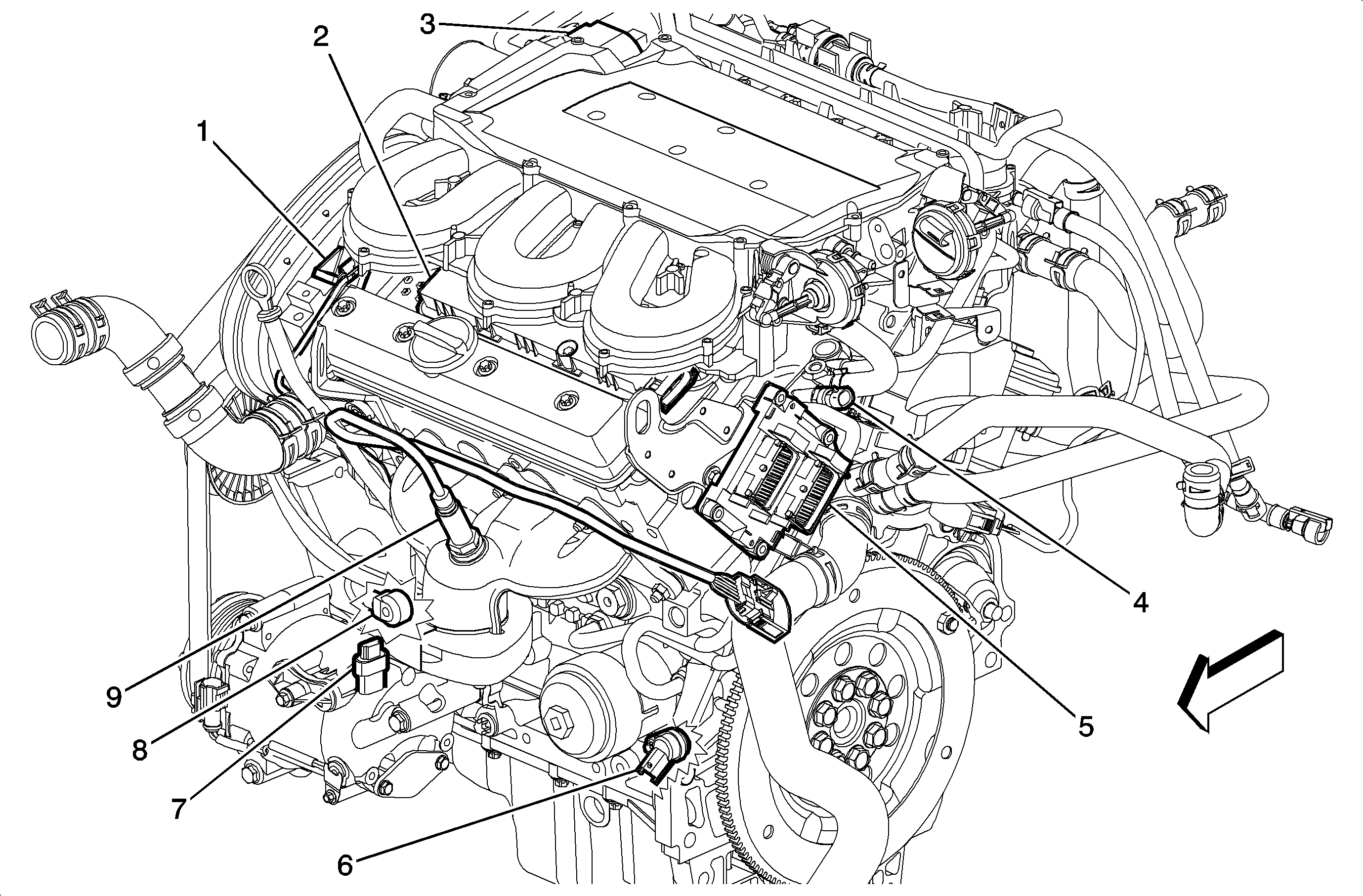 3
2
1
4
5
9
8
7
6