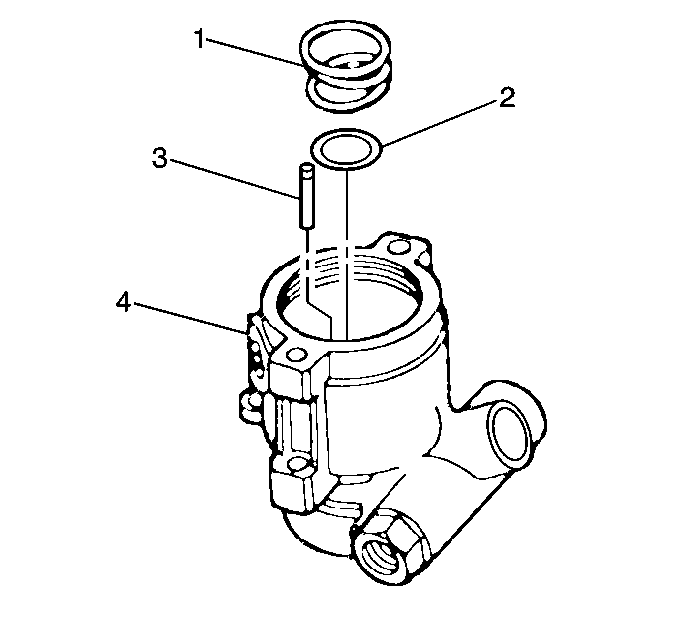 1
2
3
4