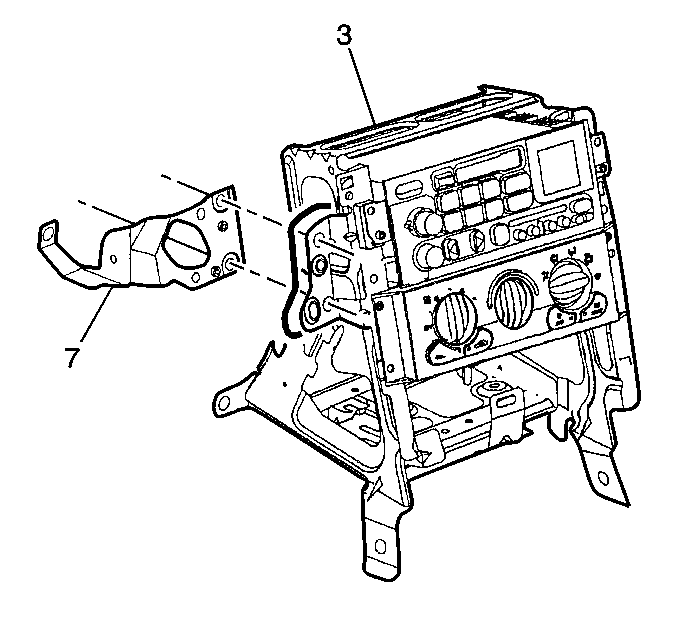 3

7