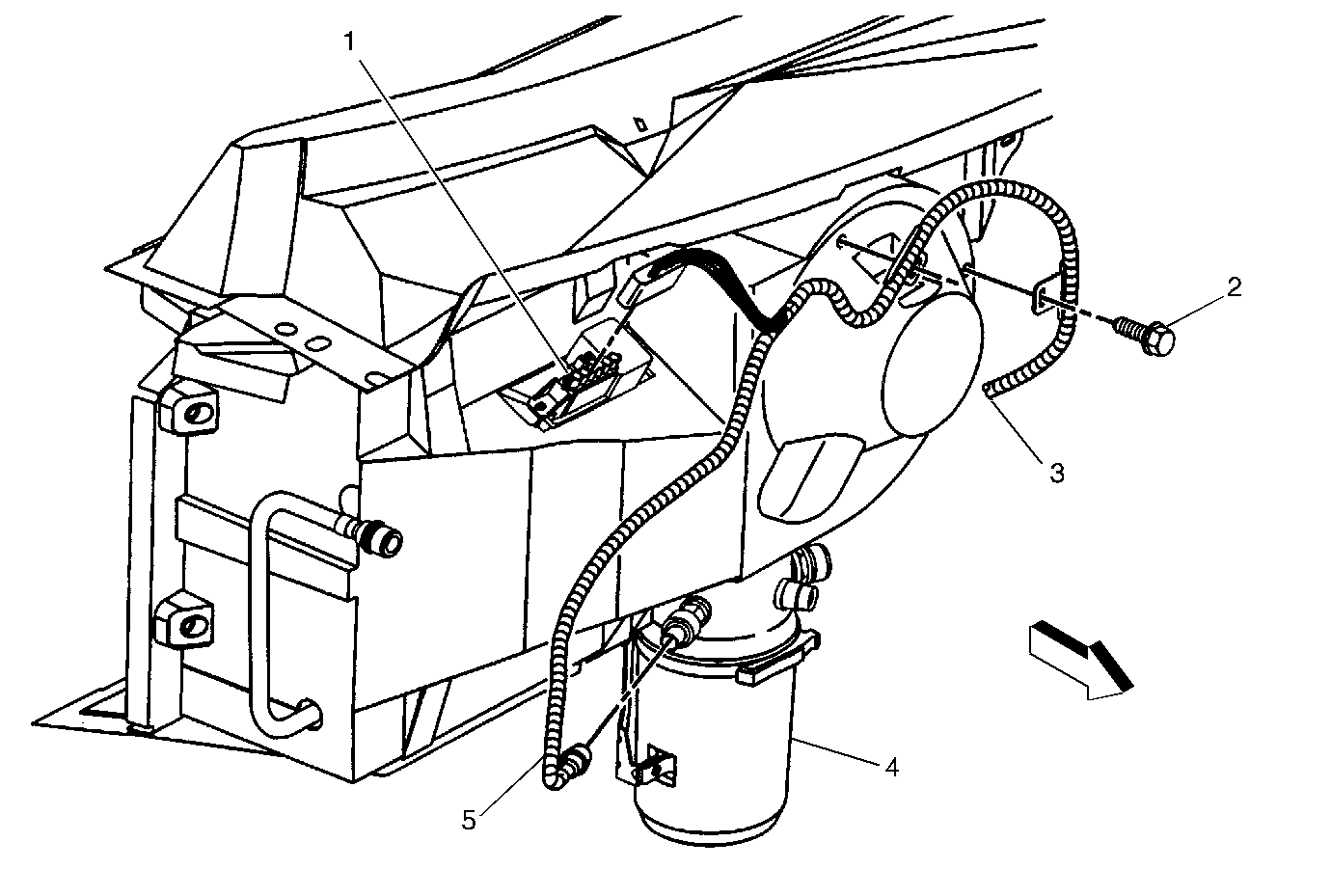 1
2
3
4
5