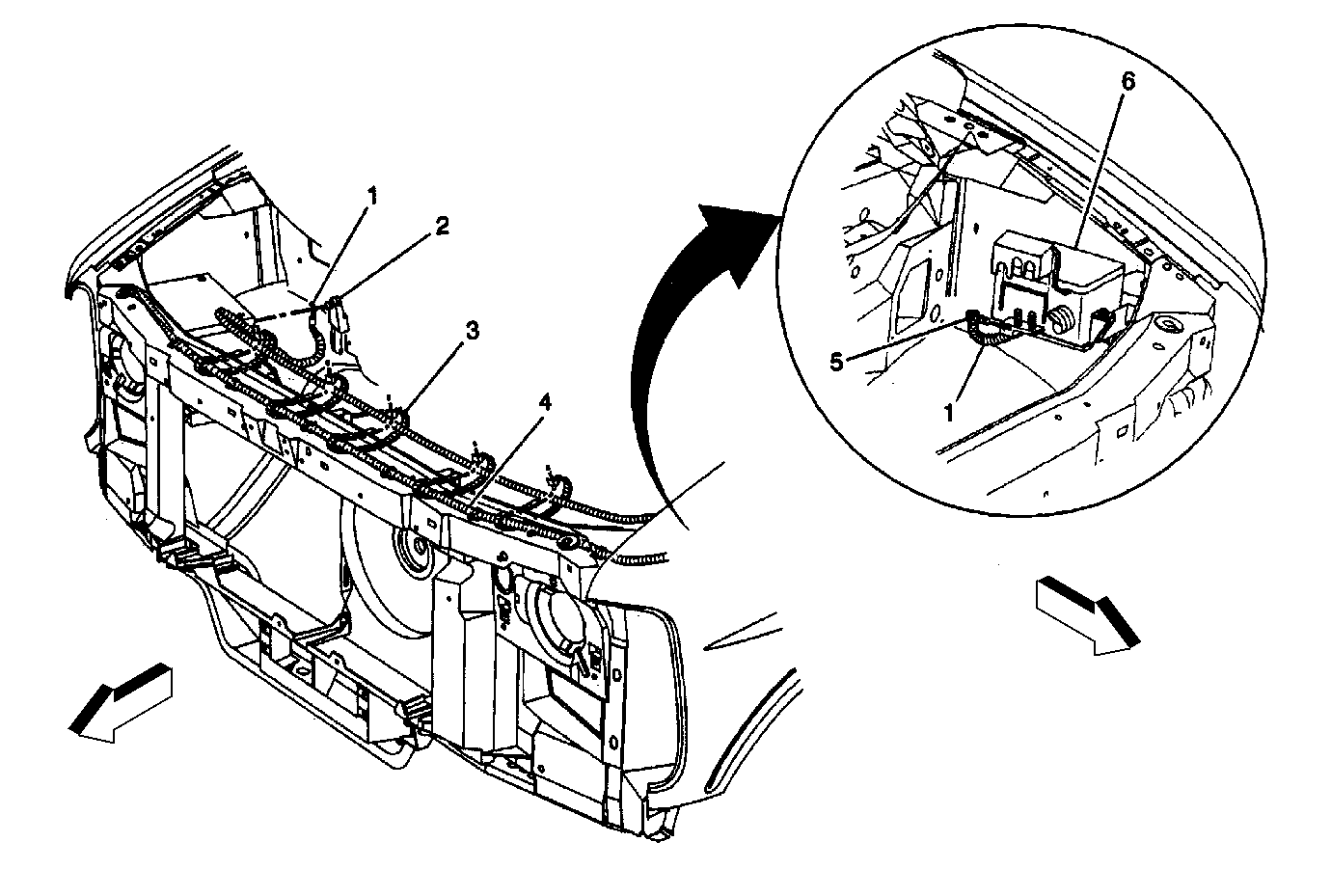 1
2
3
4
6
5
1