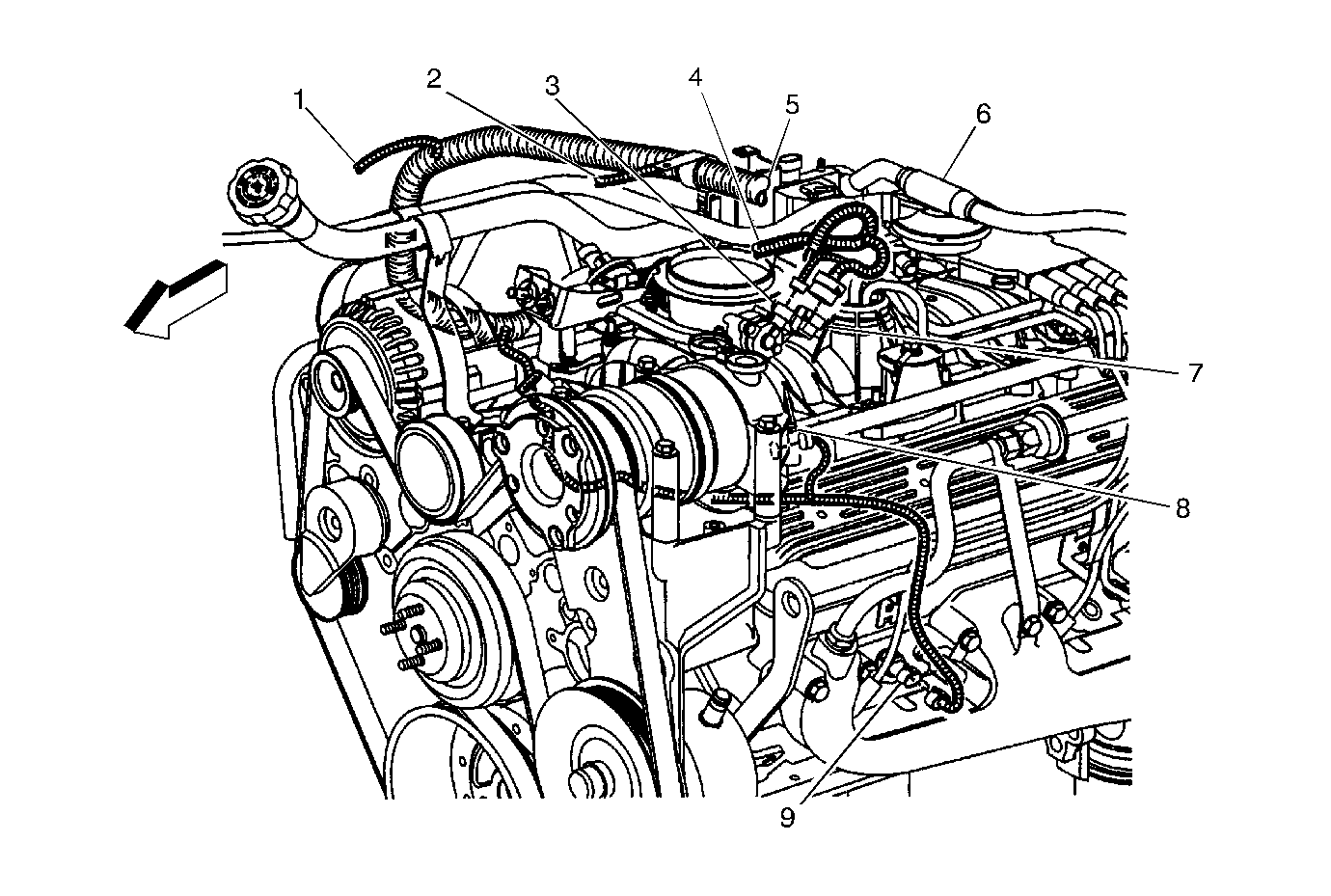 1
2
3
4
5
6
7
8
9