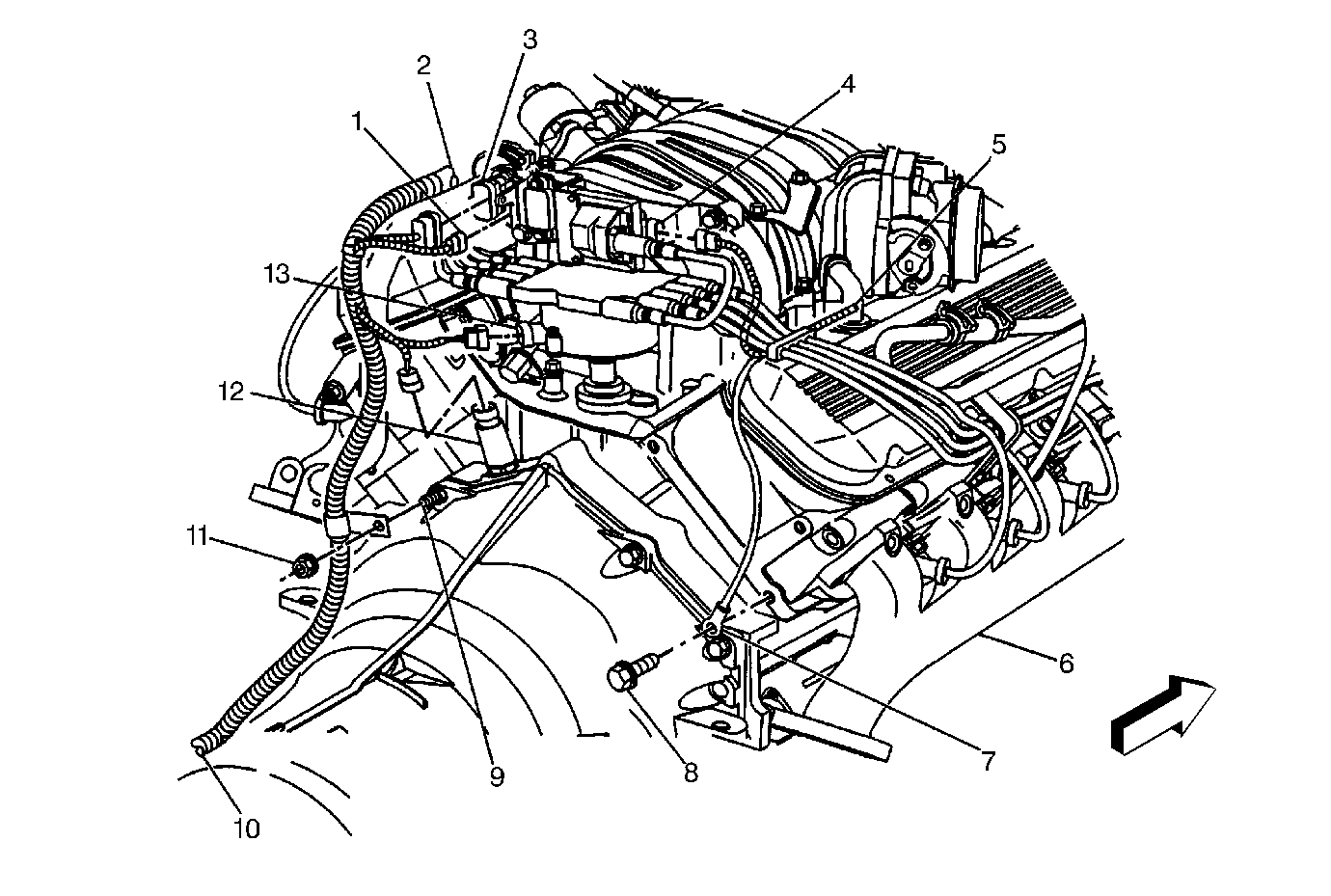 3
2
4
1
5
13
12
11
6
7
8
9
10