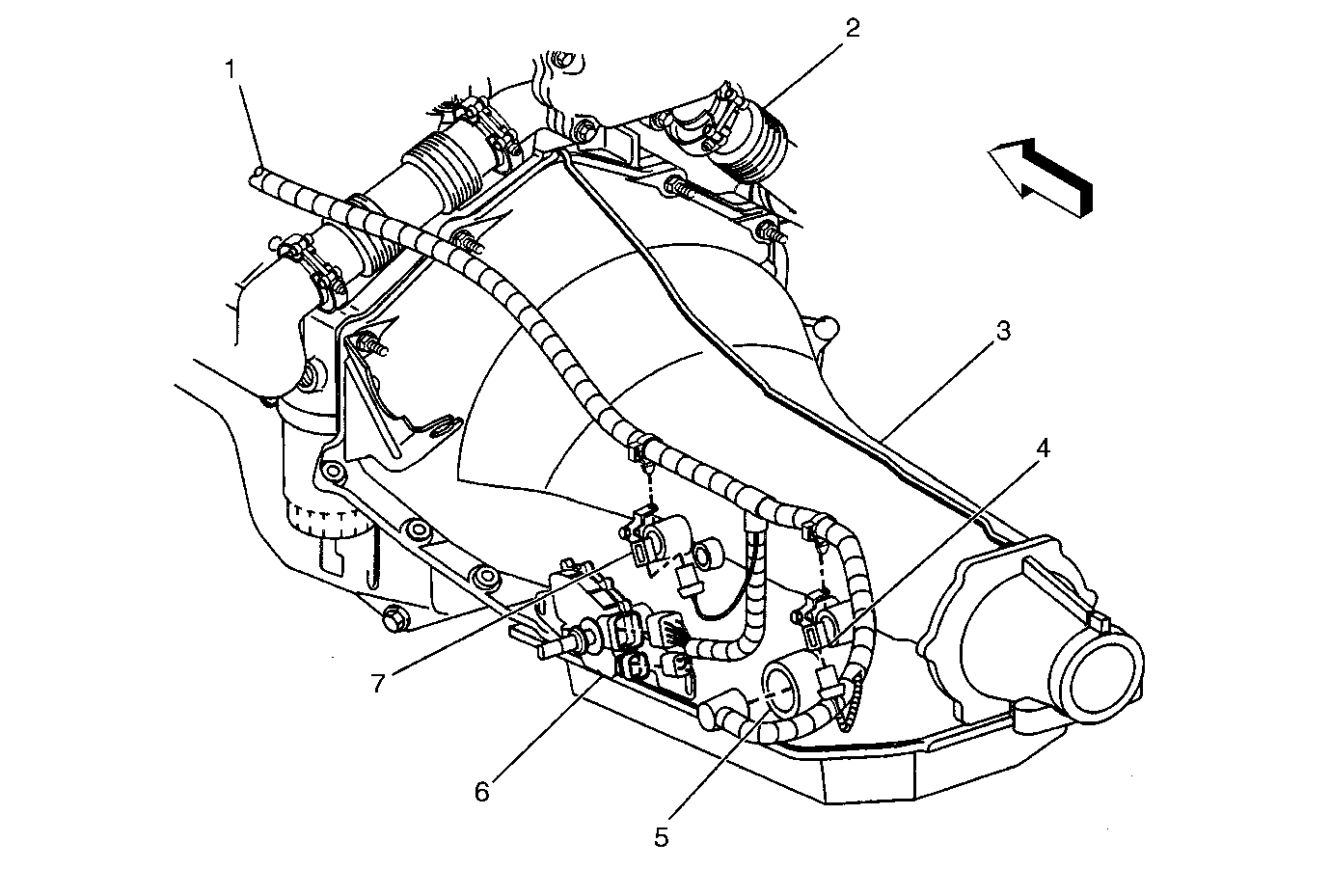 1
2
3
4
7
6
5