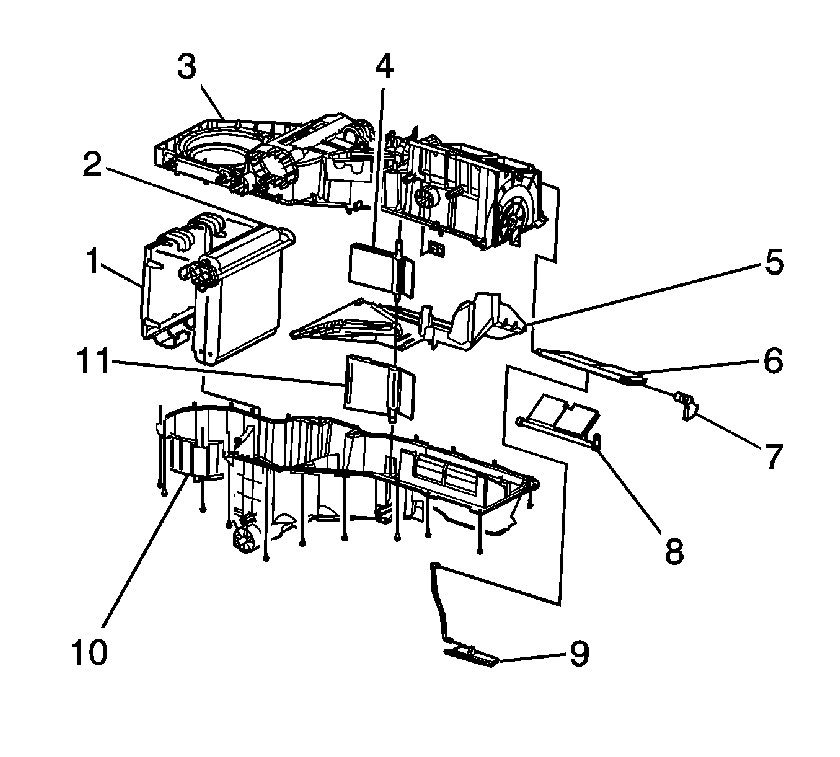 3
4
2
1
5
11
6
7
8
10
9