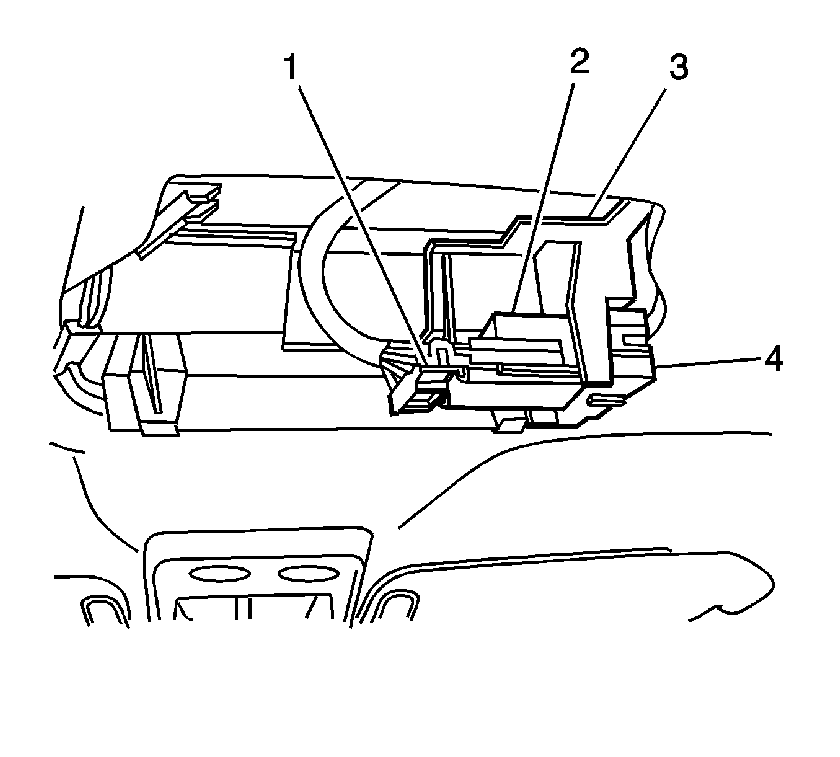 1
2
3
4