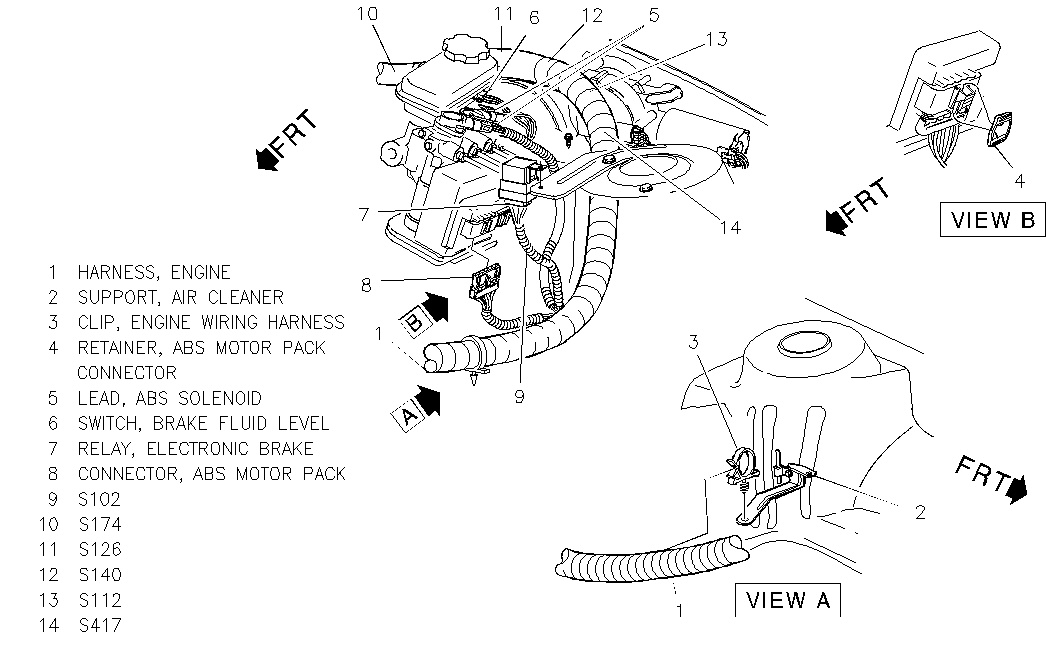 10
11
6
12
5
13
FRT
7
14
FRT
4
VIEW B
8
B
1
9
A
3
FRT
2
1
VIEW A

1 HARNESS, ENGINE
2 SUPPORT, AIR CLEANER
3 CLIP, ENGINE WIRING HARNESS
4 RETAINER, ABS MOTOR PACK CONNECTOR
5 LEAD, ABS SOLENOID
6 SWITCH, BRAKE FLUID LEVEL
7 RELAY, ELECTRONIC BRAKE
8 CONNECTOR, ABS MOTOR PACK
9 S102
10 S174
11 S126
12 S140
13 S112
14 S417