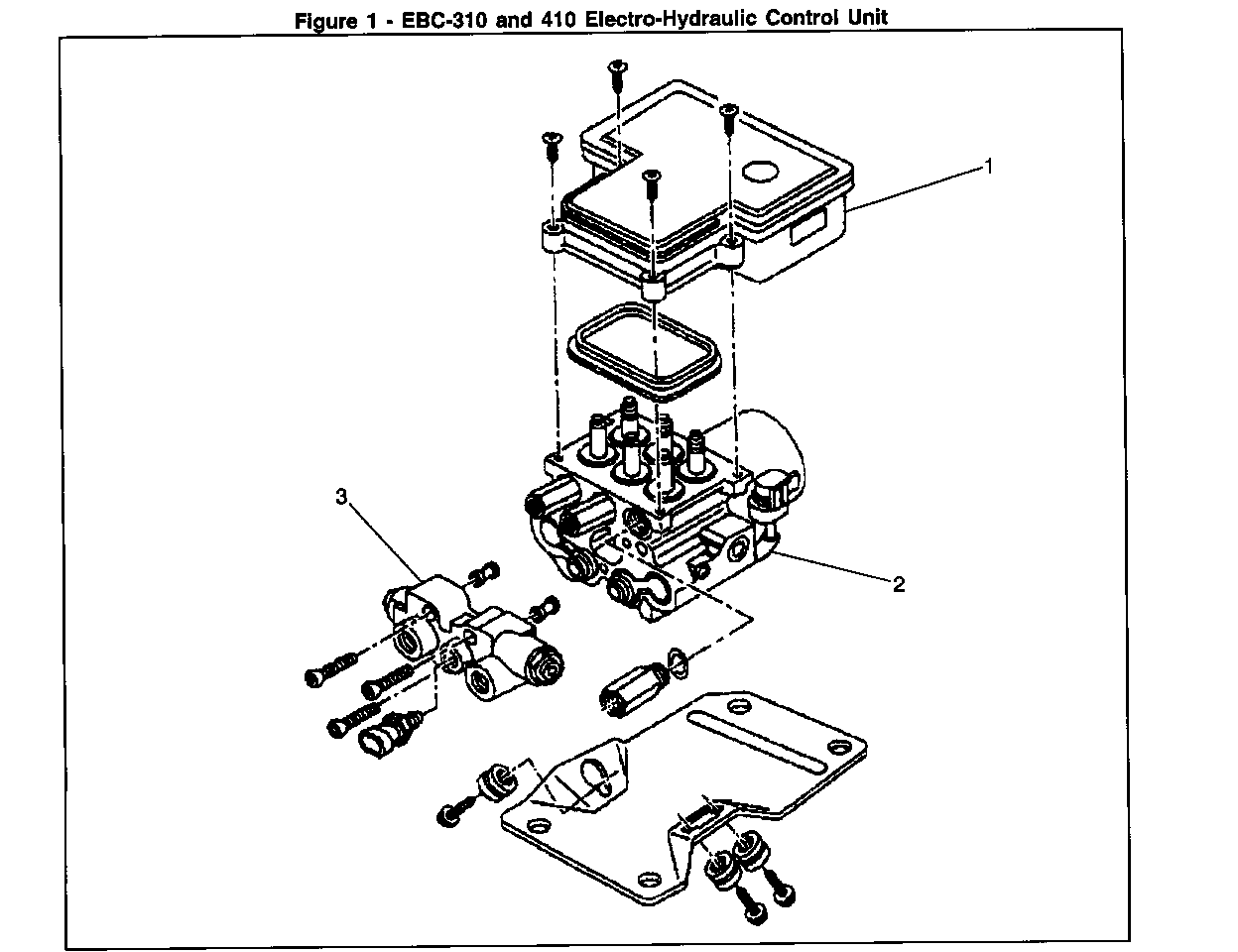 Figure 1 - EBC-310 and 410 Electro-Hydraulic Control Unit

1

3

2