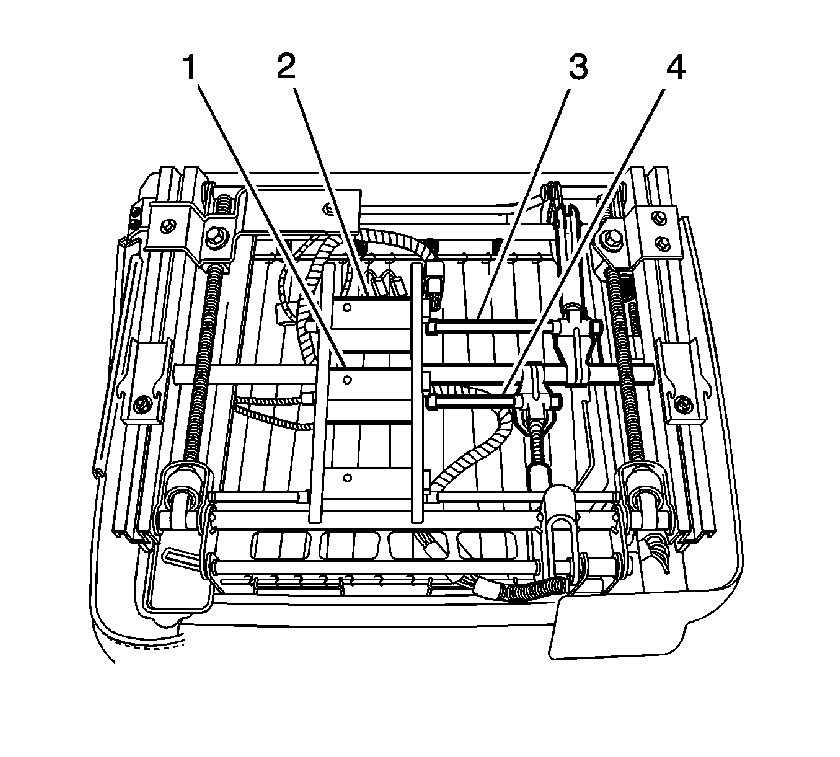 1
2
3
4