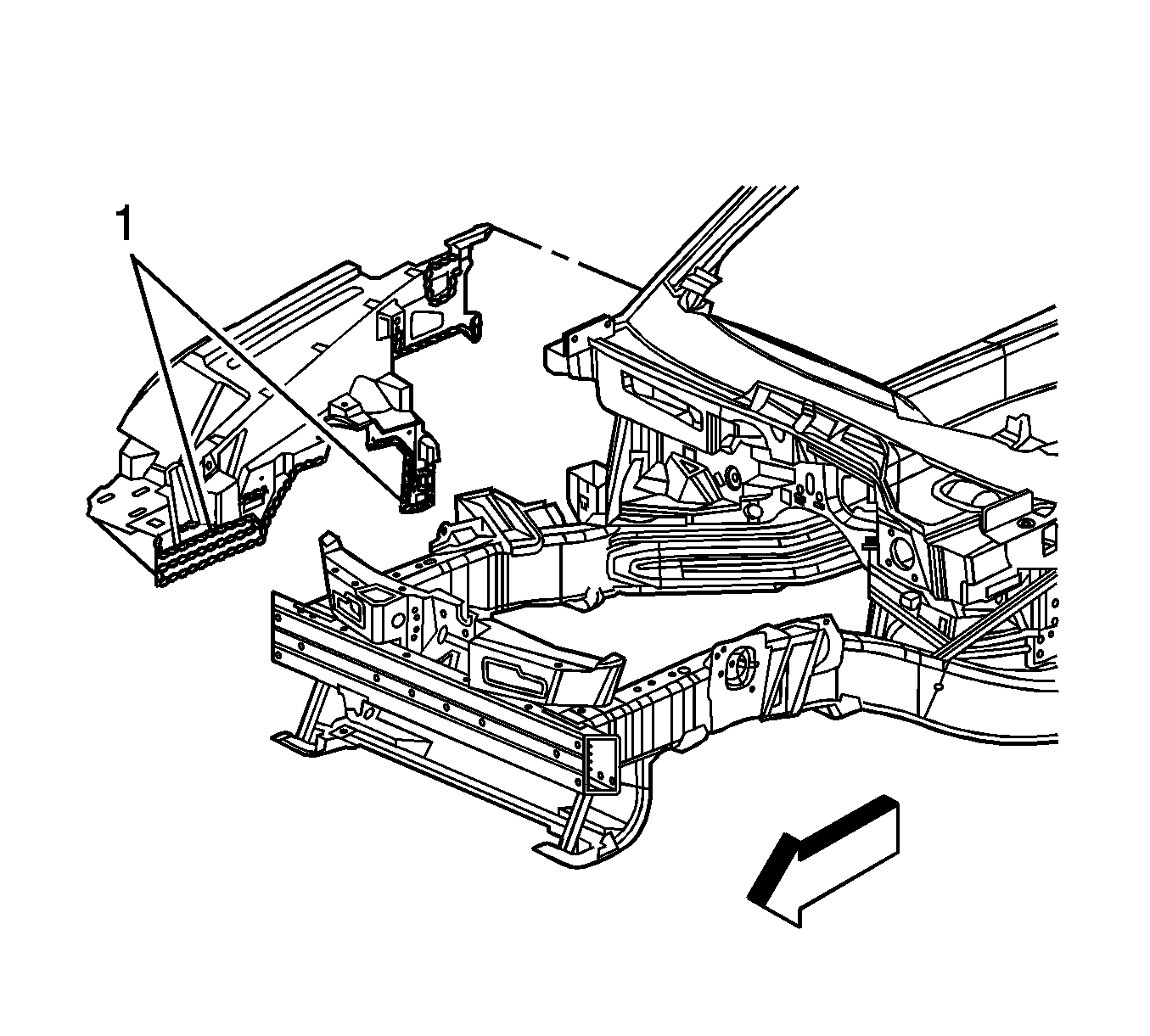 1