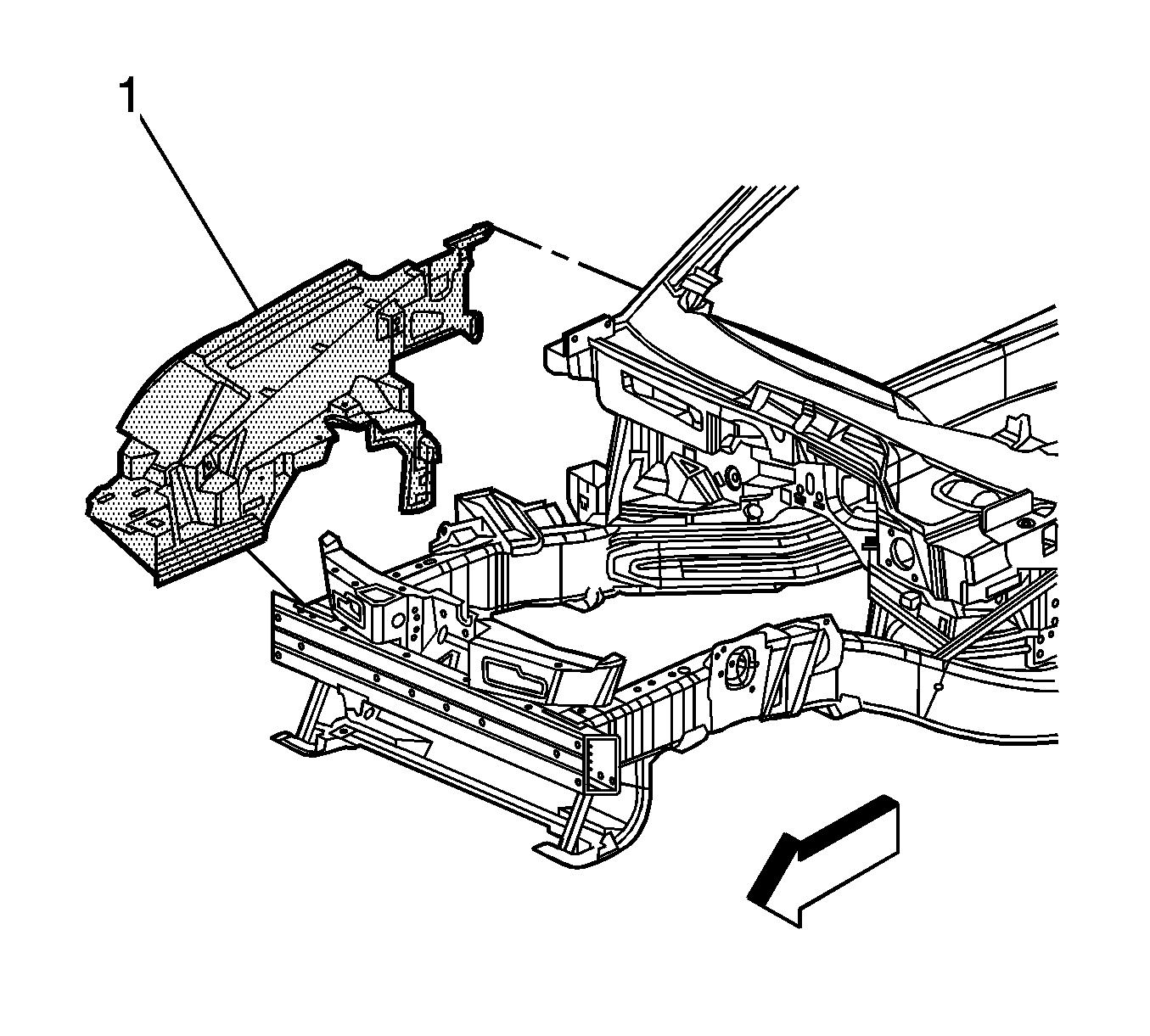 1