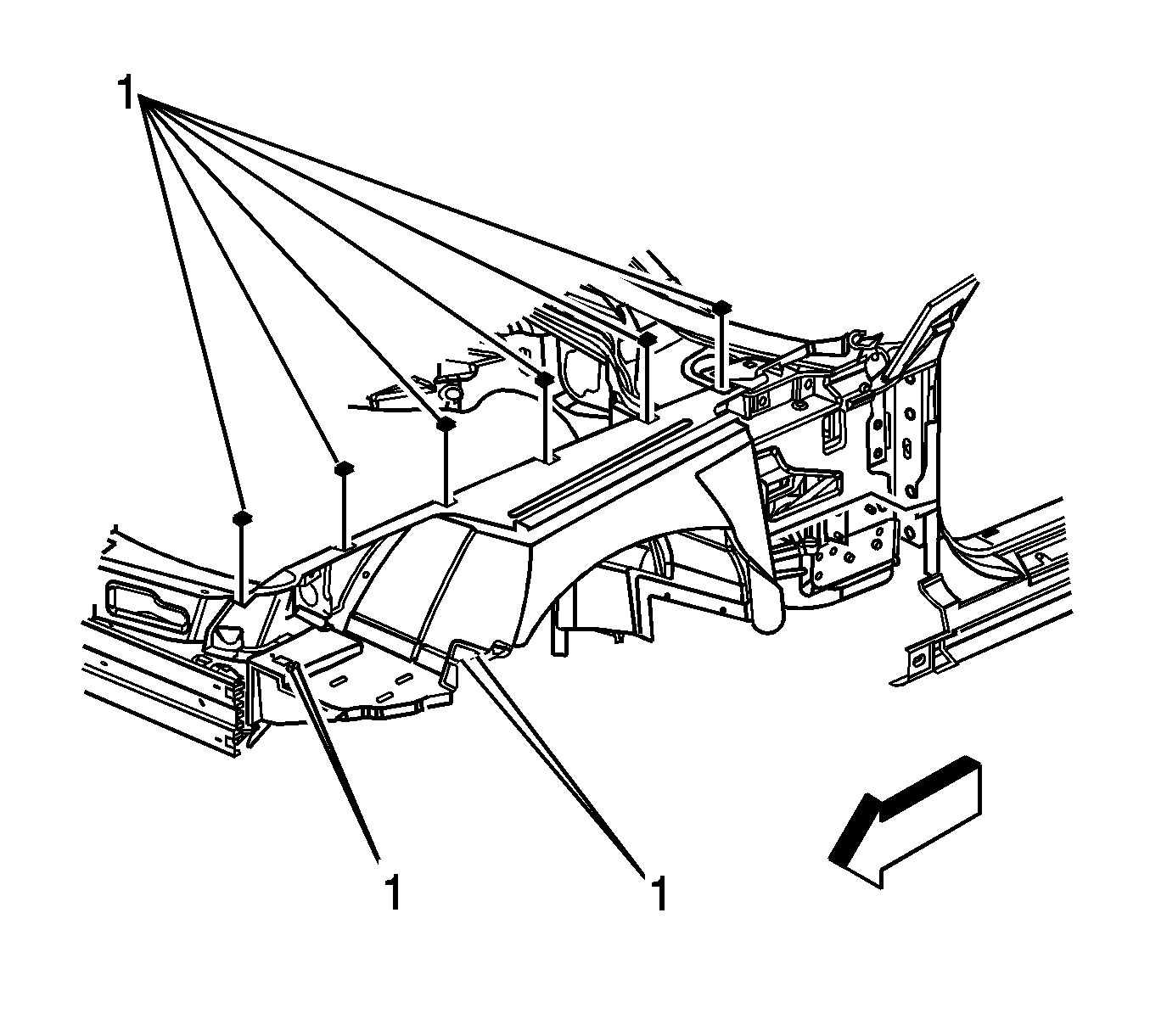 1

1

1