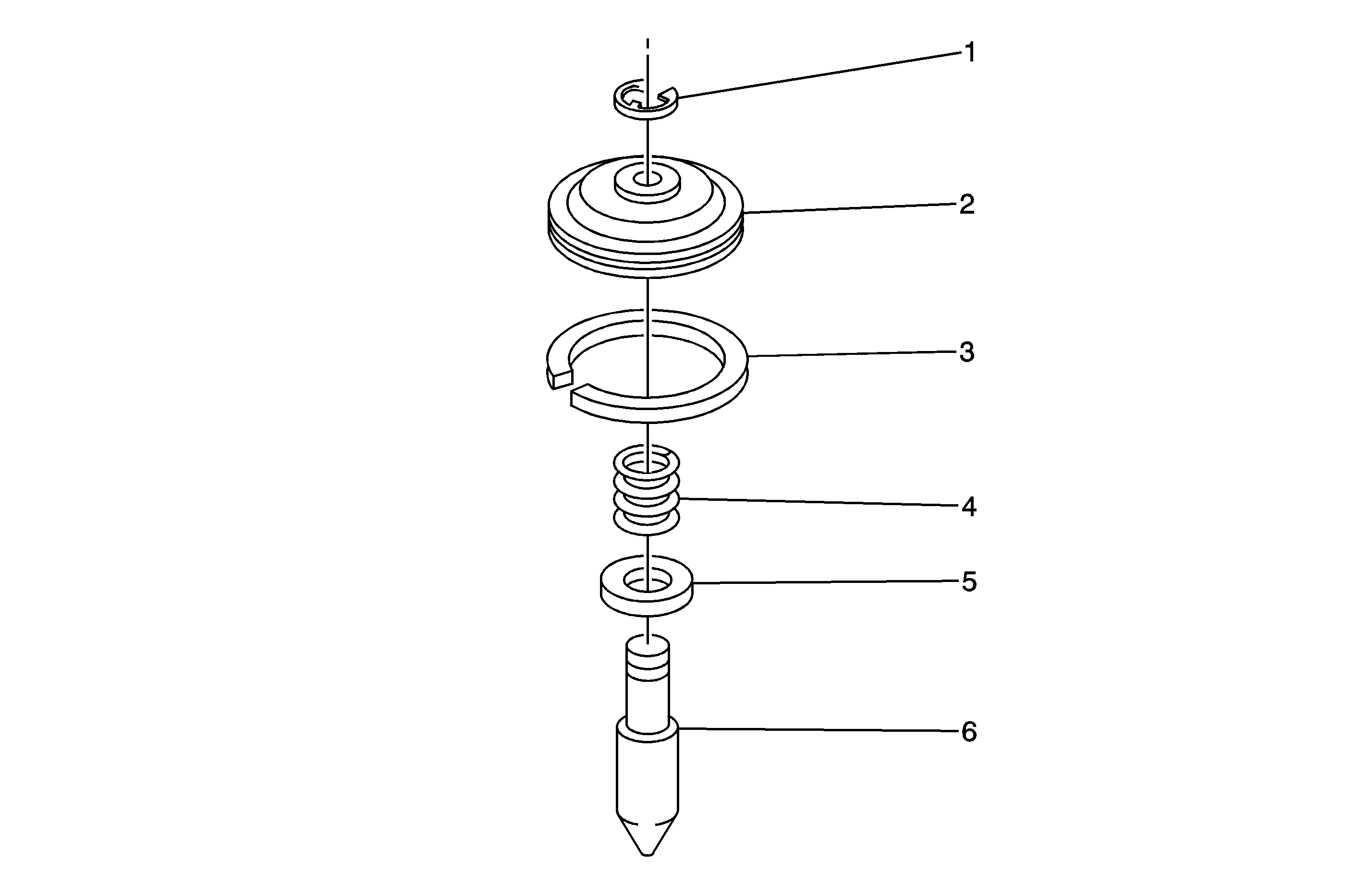 1
2
3
4
5
6