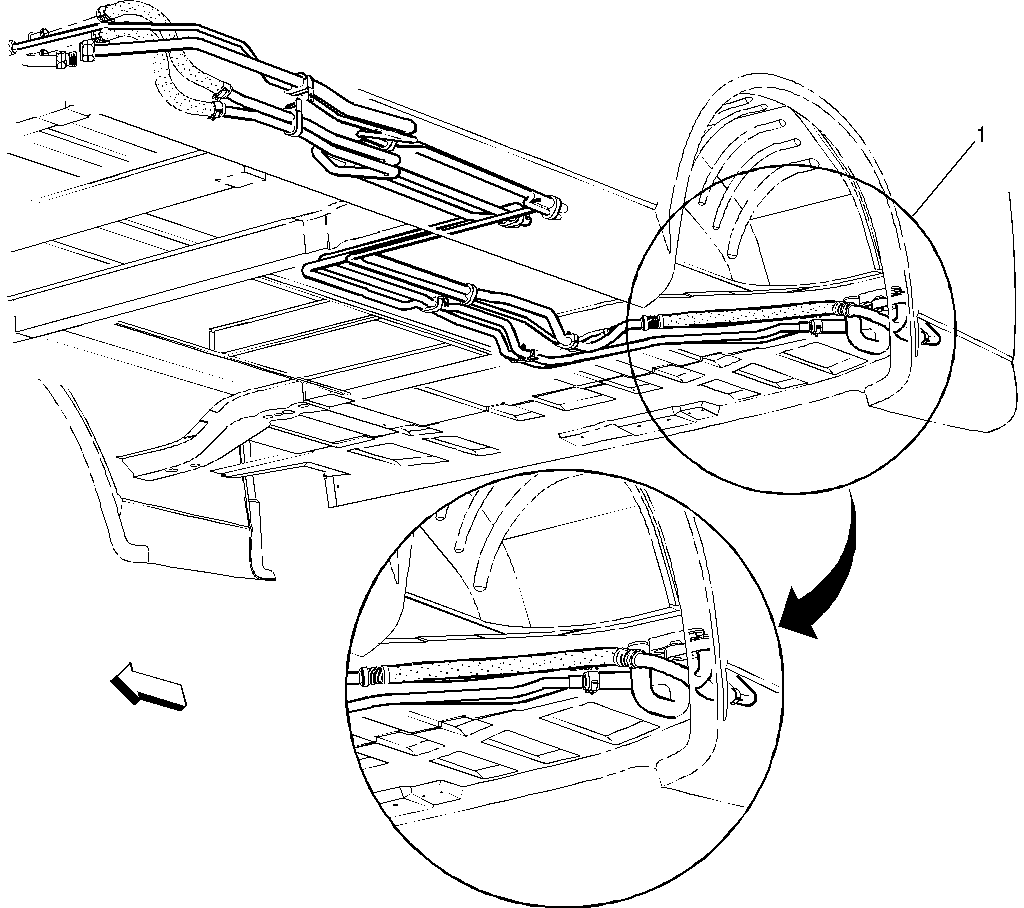 1