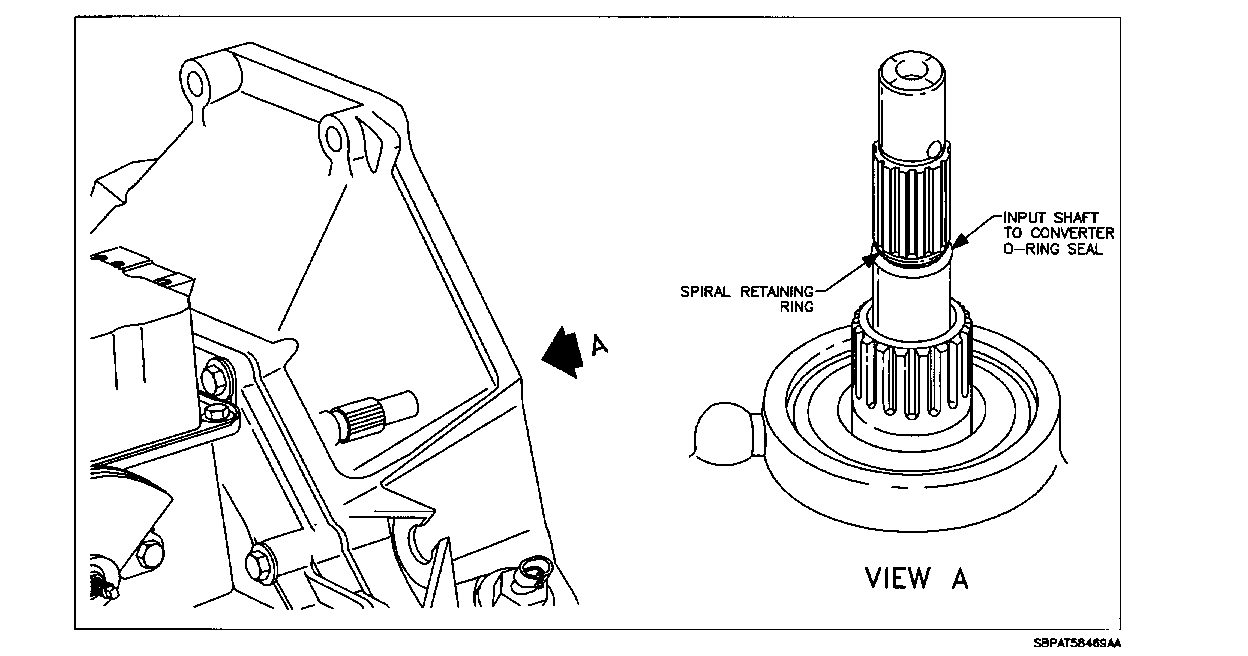 A

INPUT SHAFT TO CONVERTER O-RING SEAL

SPIRAL RETAINING RING

VIEW A

SBPAT5846SAA