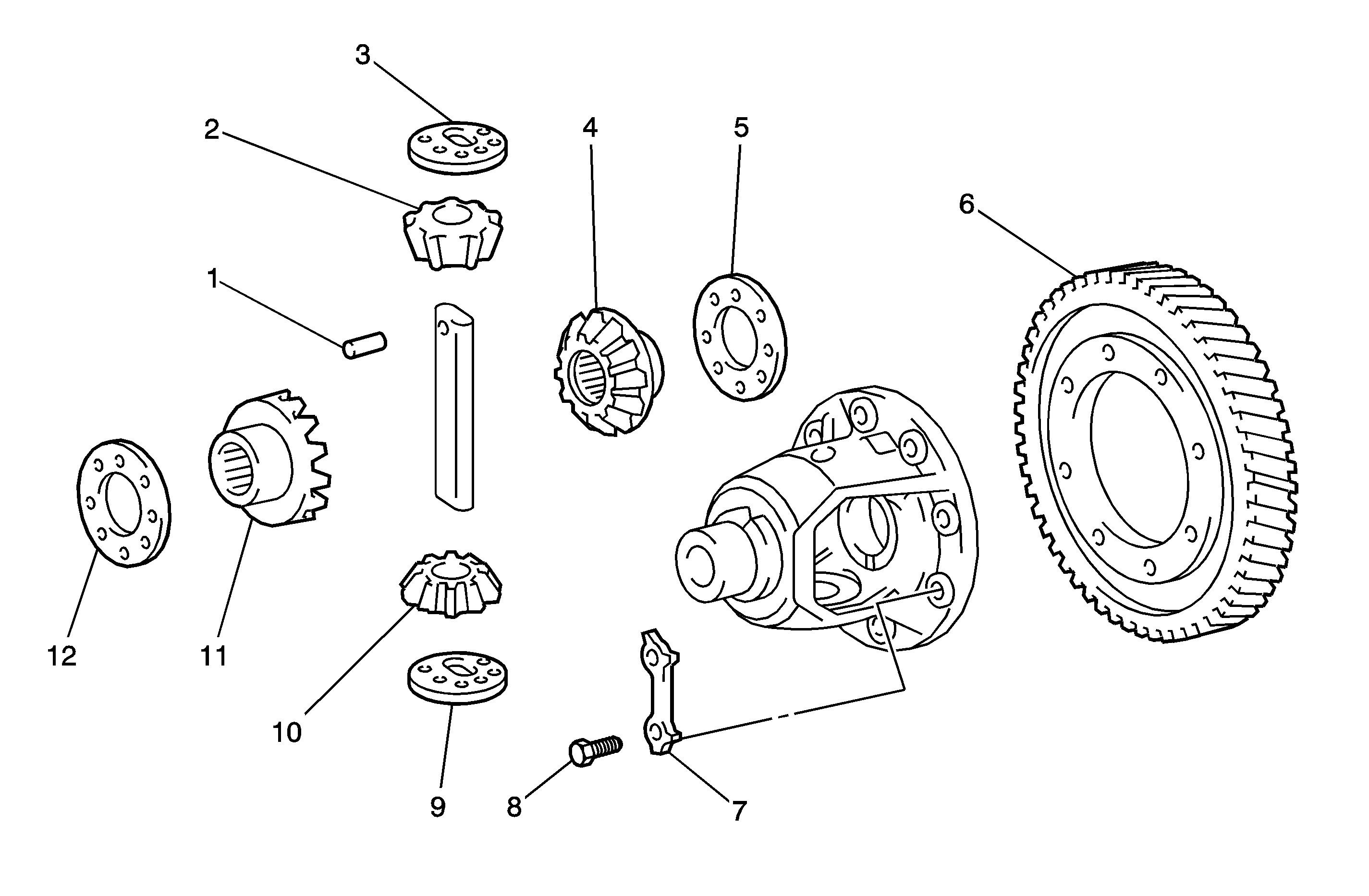 3
2
4
5
6
1
12
11
10
9
8
7