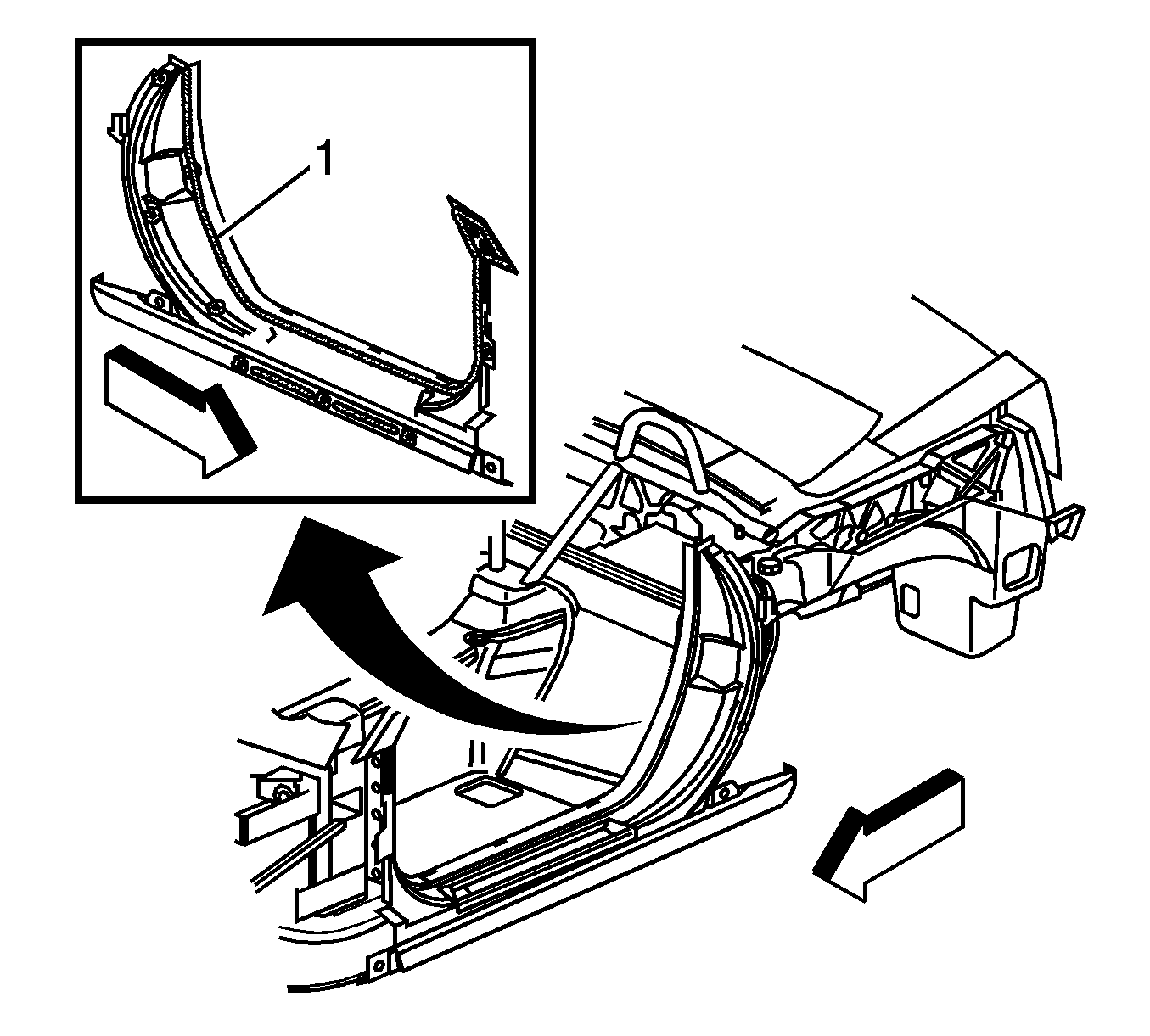 1