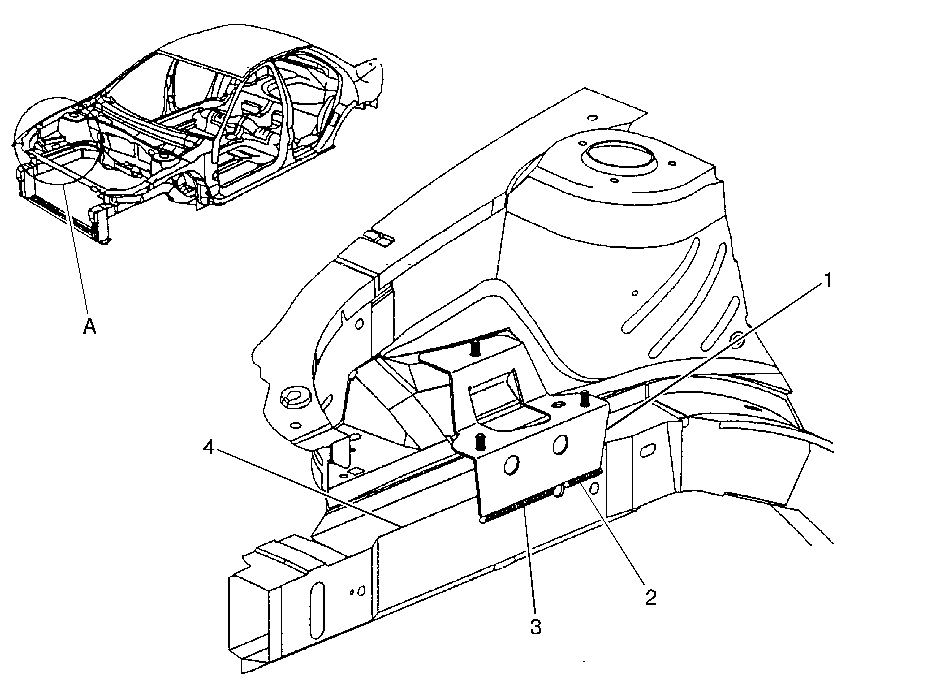 A

1

4

2

3