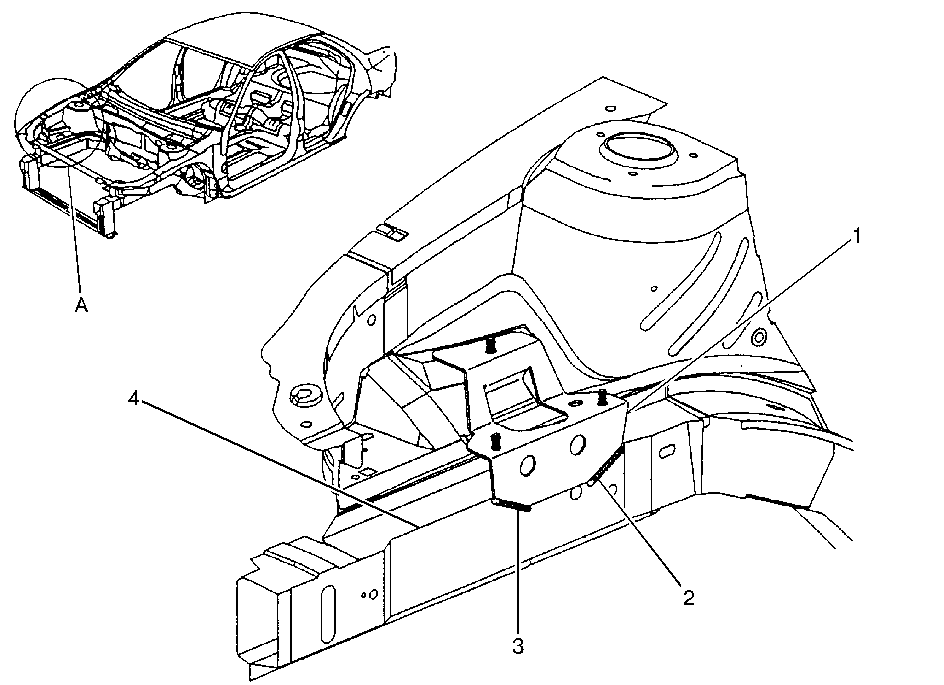 A
1
4
2
3