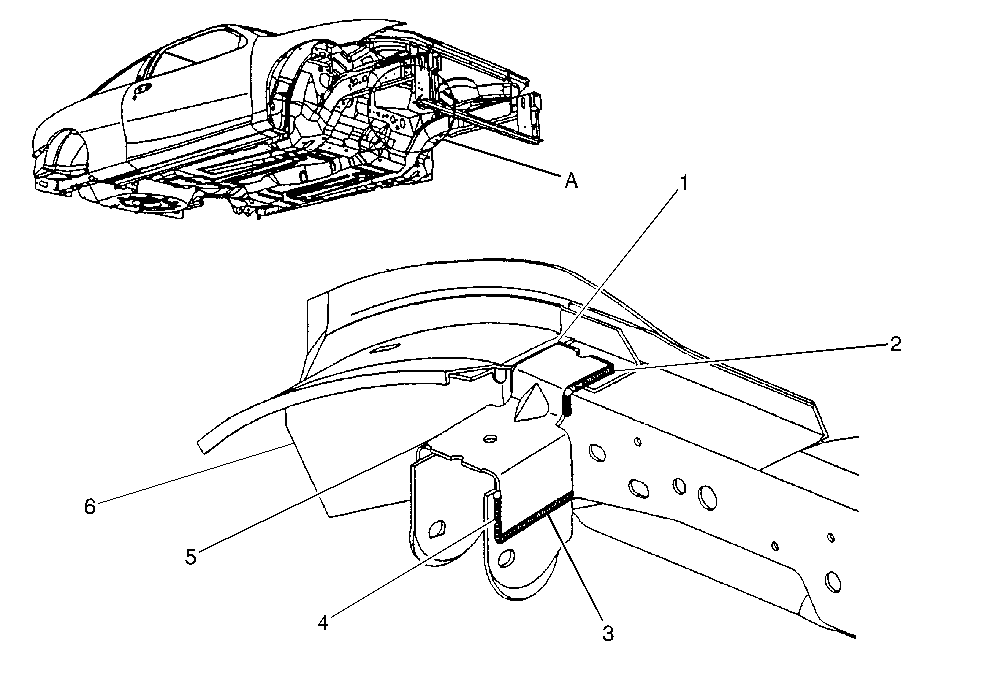 A
1
2
6
5
4
3