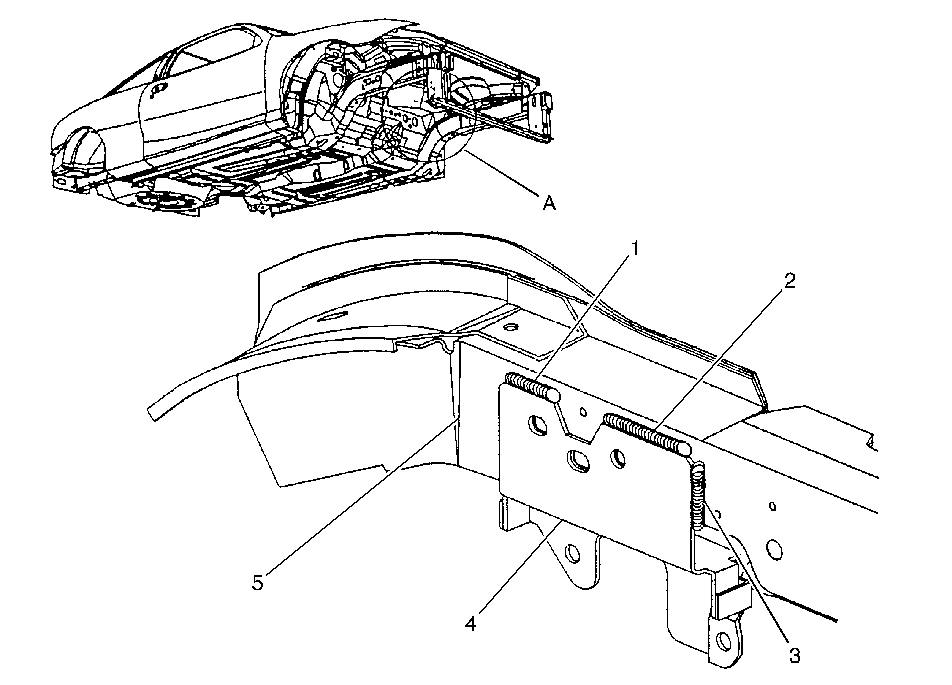 A

1

2

5

4

3