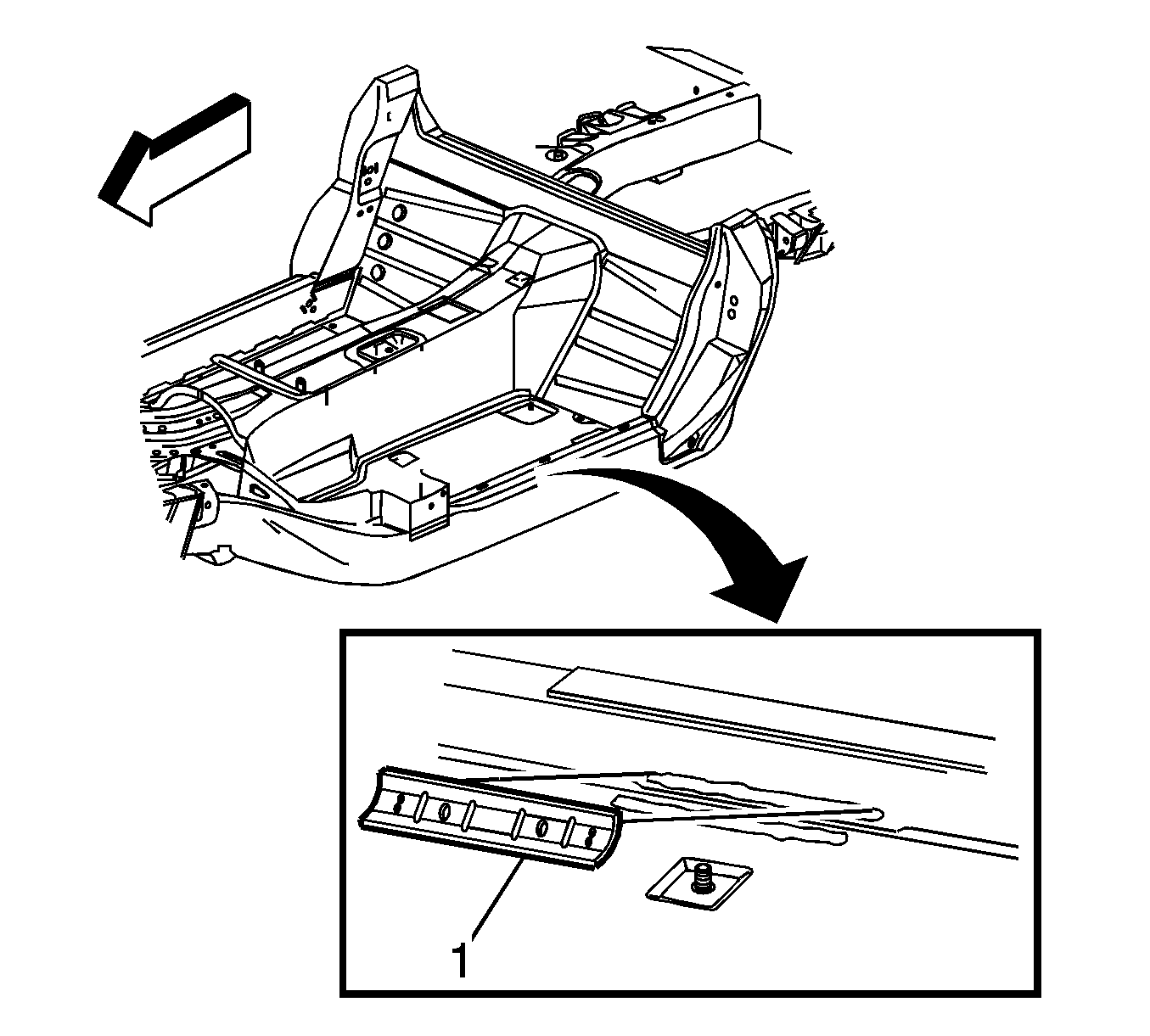 1