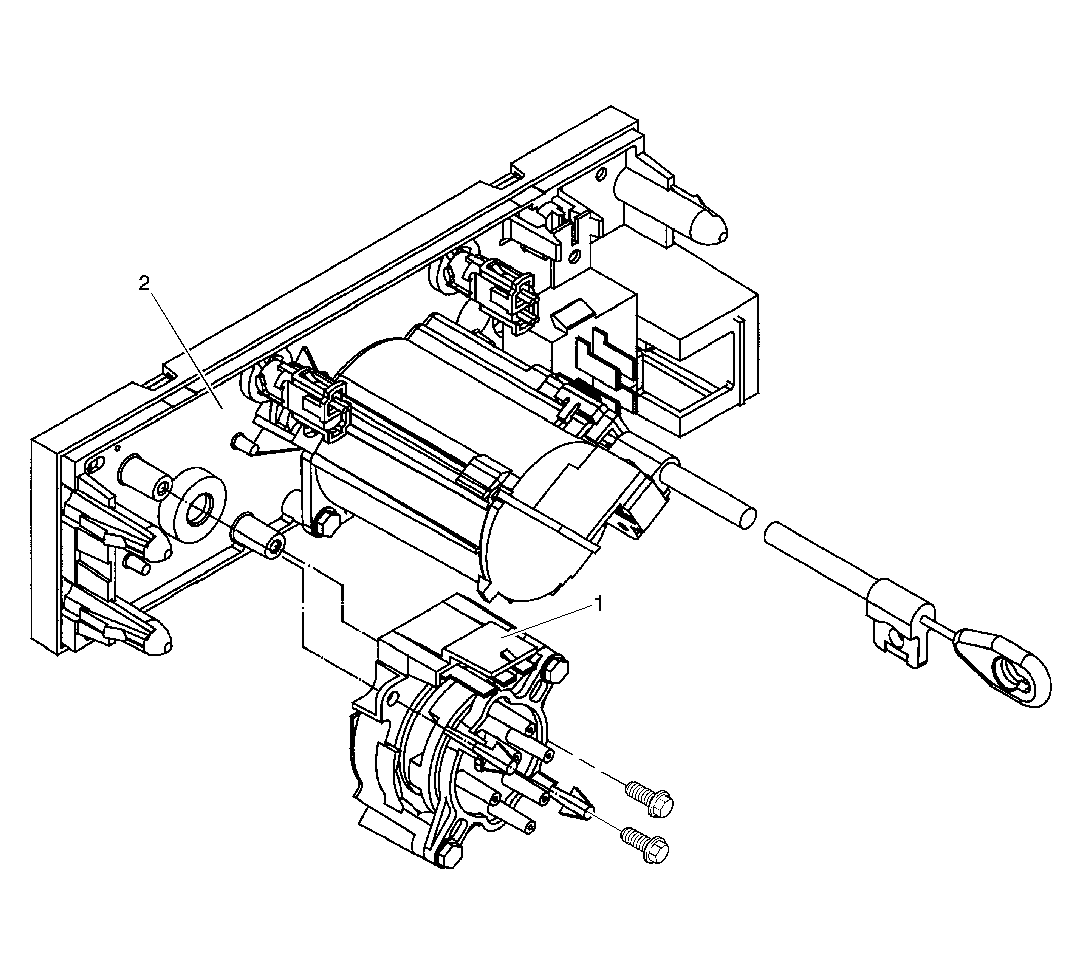 2

1